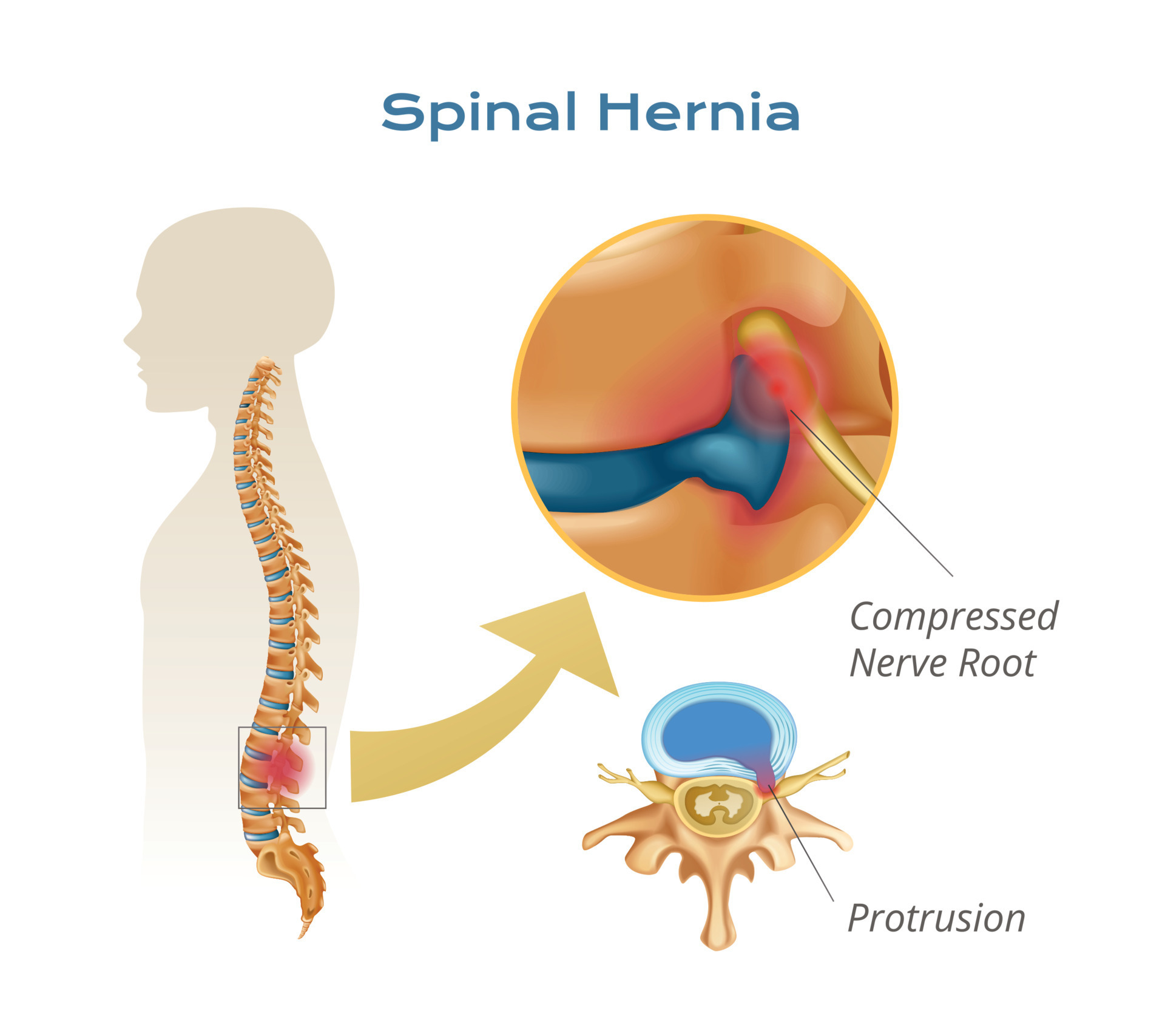 Spinal Hernia

Compressed Nerve Root

Protrusion