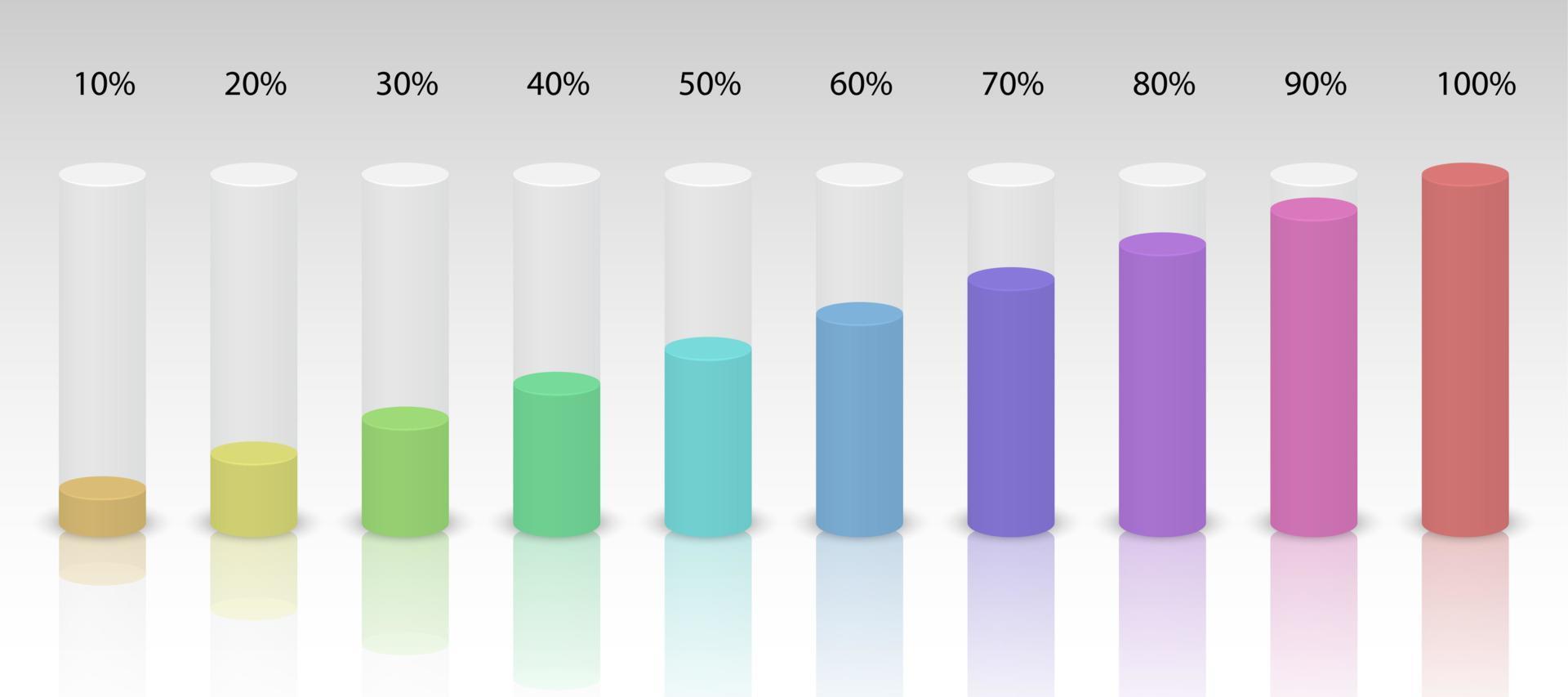 10% 20% 30% 40% 50% 60% 70% 80% 90% 100%