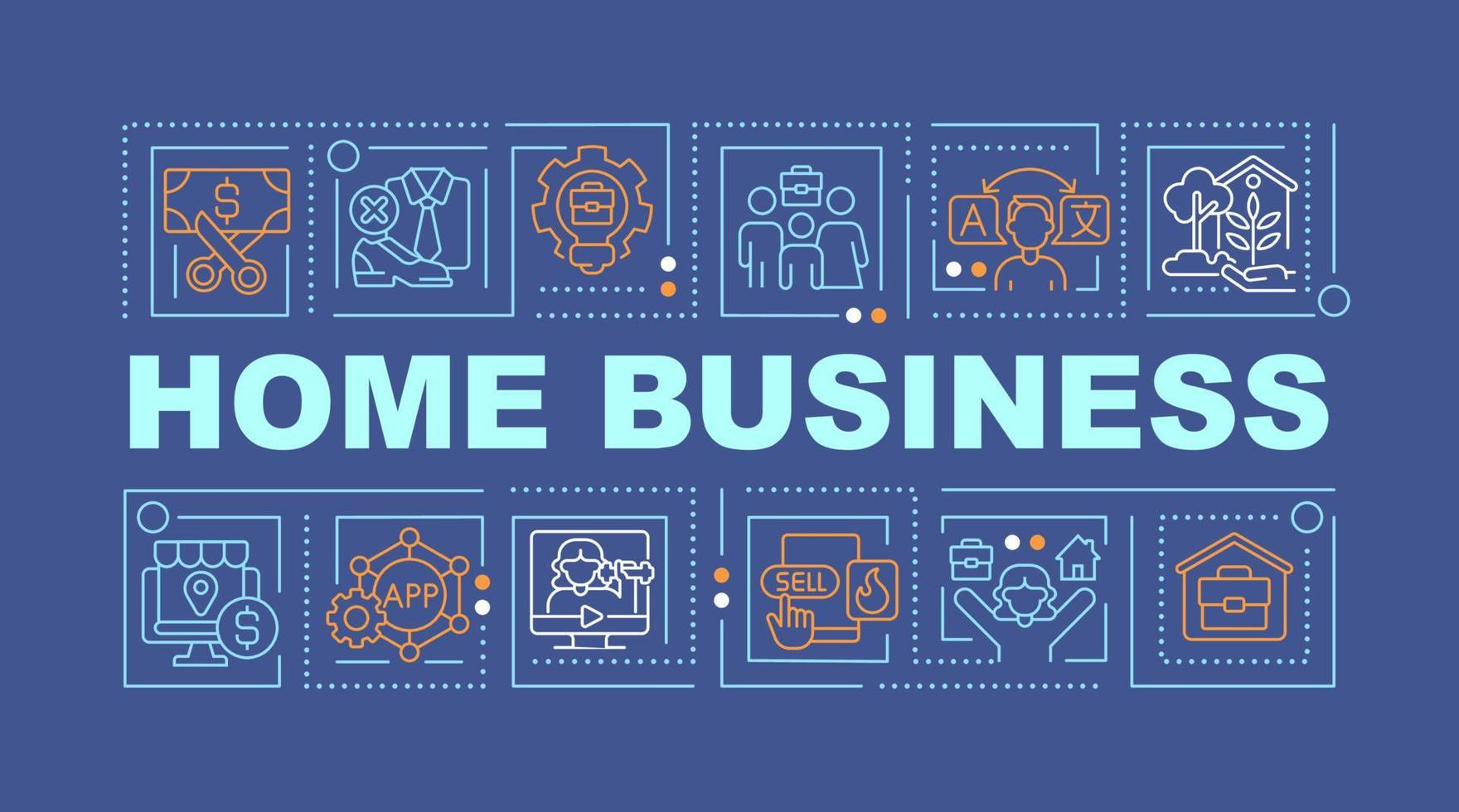 $
A
文
HOME BUSINESS
$
APP
SELL