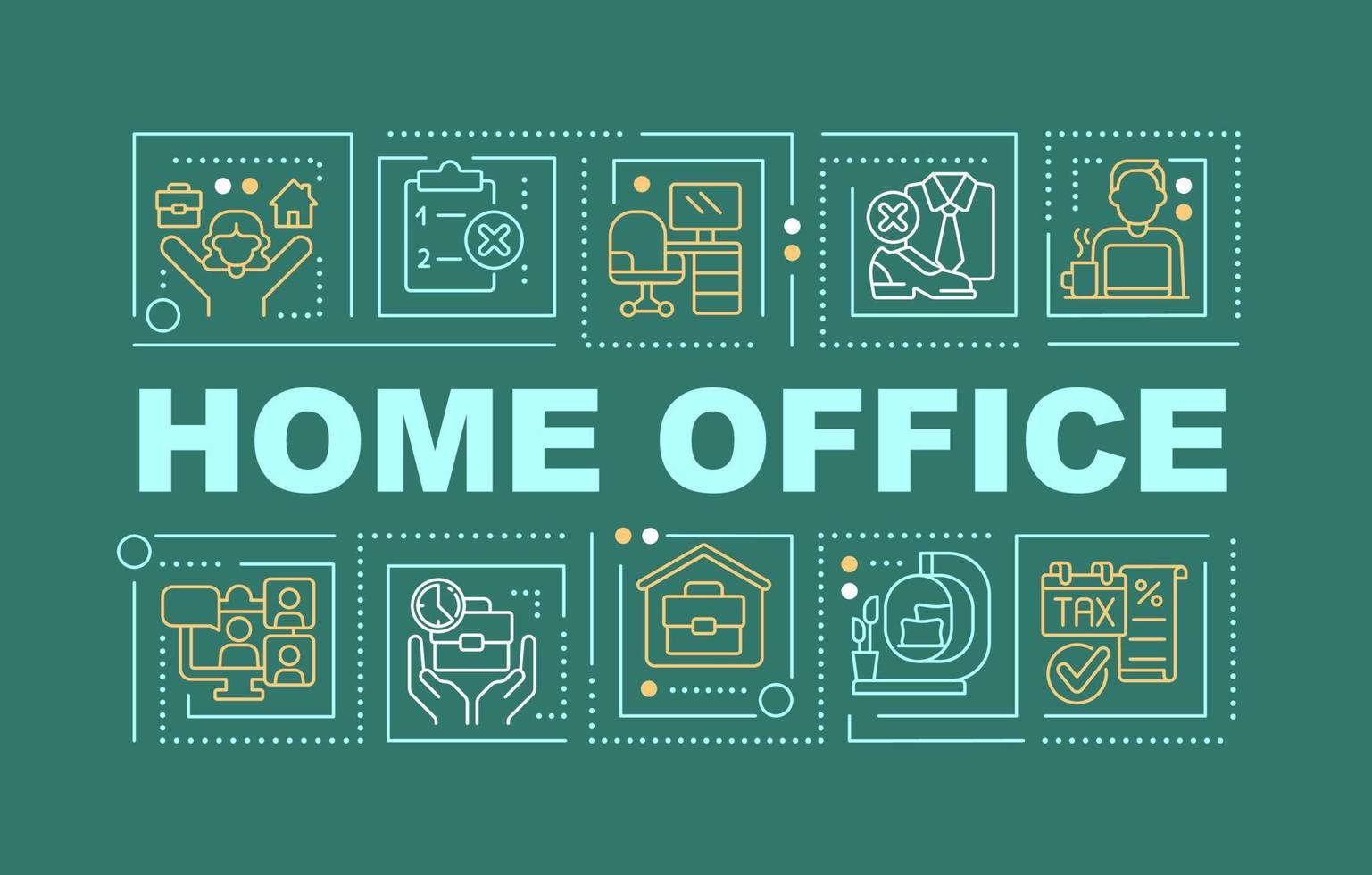 1
2

HOME OFFICE

TAX
%