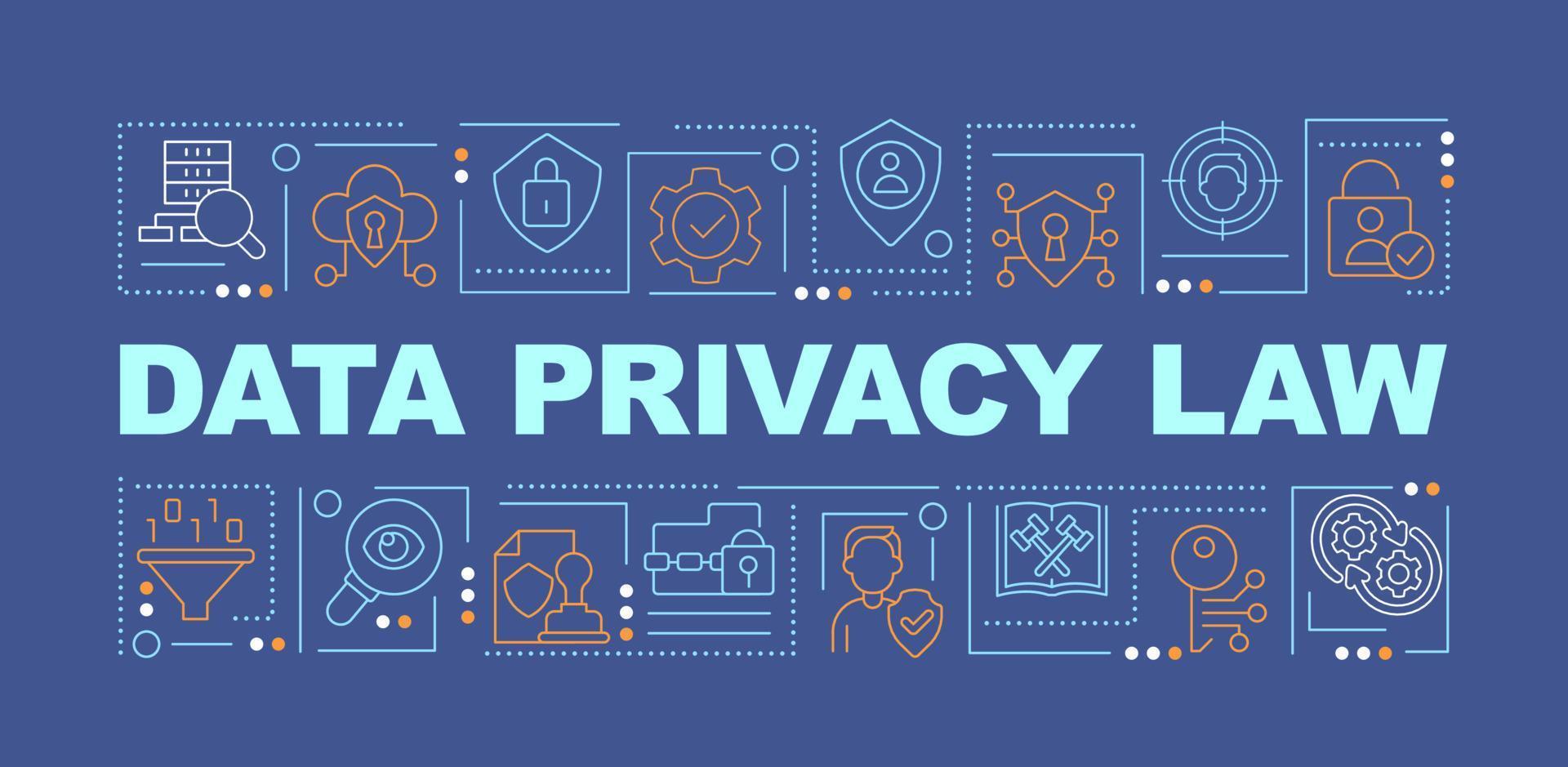 DATA PRIVACY LAW