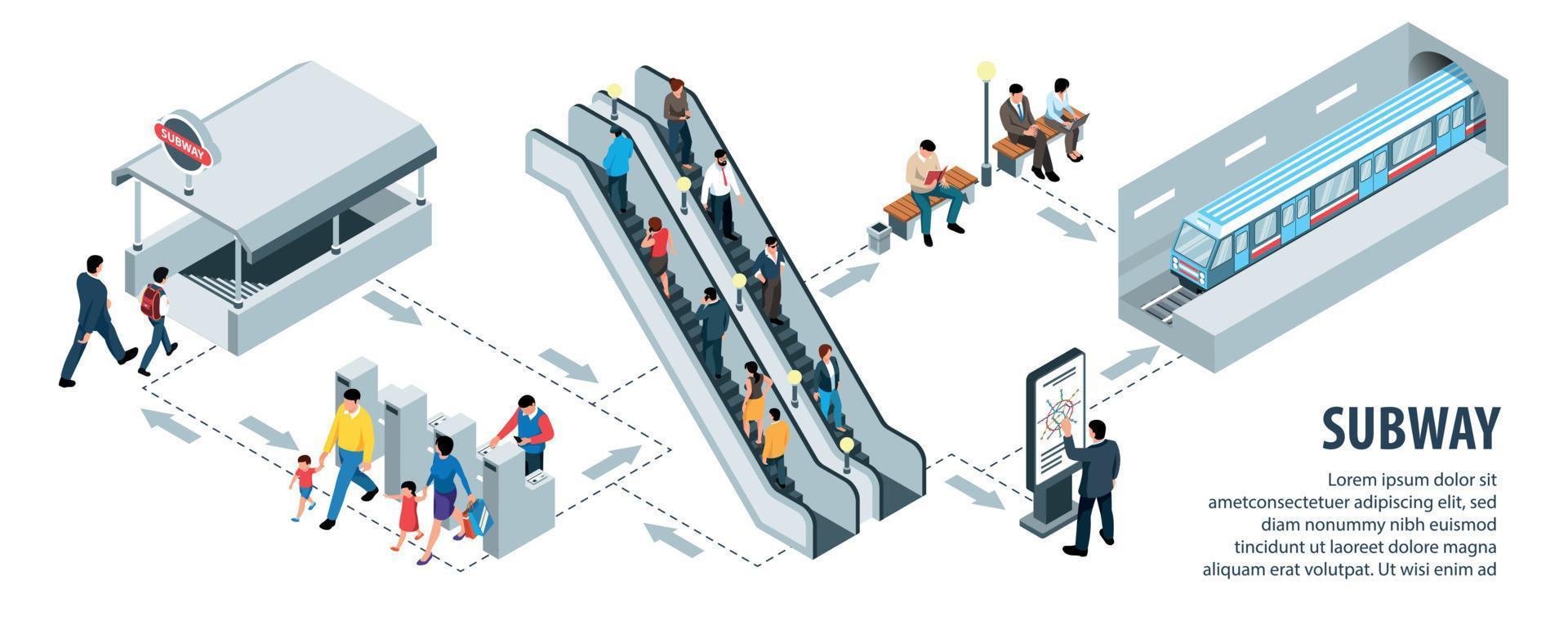 SUBWAY

SUBWAY

Lorem ipsum dolor sit ametconsectetuer adipiscing elit, sed diam nonummy nibh euismod tincidunt ut laoreet dolore magna aliquam erat volutpat. Ut wisi enim ad