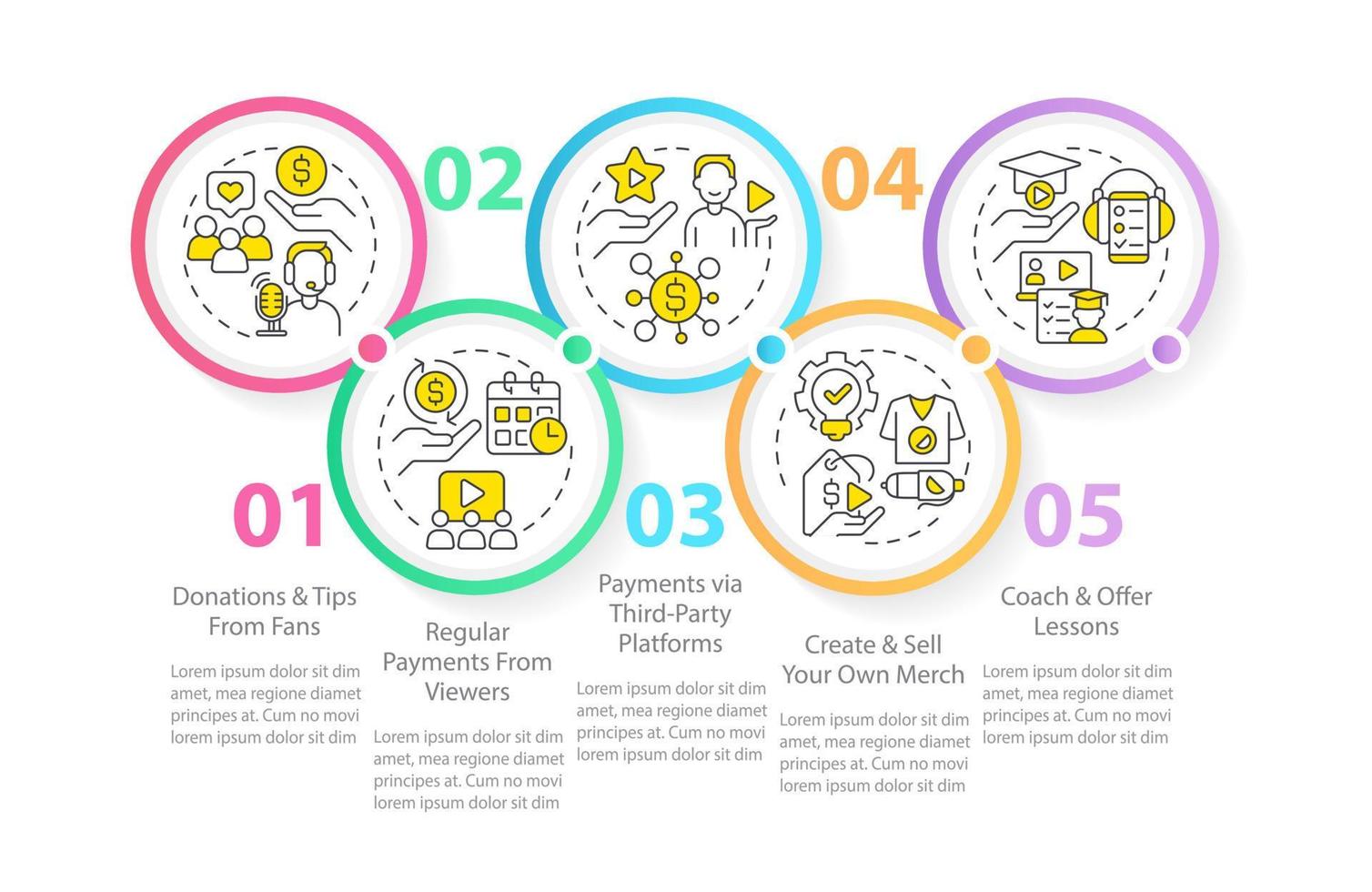 01

Donations & Tips From Fans

Lorem ipsum dolor sit dim amet, mea regione diamet principes at. Cum no movi lorem ipsum dolor sit dim

02

Regular Payments From Viewers

Lorem ipsum dolor sit dim amet, mea regione diamet principes at. Cum no movi lorem ipsum dolor sit dim

03

Payments via Third-Party Platforms

Lorem ipsum dolor sit dim amet, mea regione diamet principes at. Cum no movi lorem ipsum dolor sit dim

04

Create & Sell Your Own Merch

Lorem ipsum dolor sit dim amet, mea regione diamet principes at. Cum no movi lorem ipsum dolor sit dim

05

Coach & Offer Lessons

Lorem ipsum dolor sit dim amet, mea regione diamet principes at. Cum no movi lorem ipsum dolor sit dim