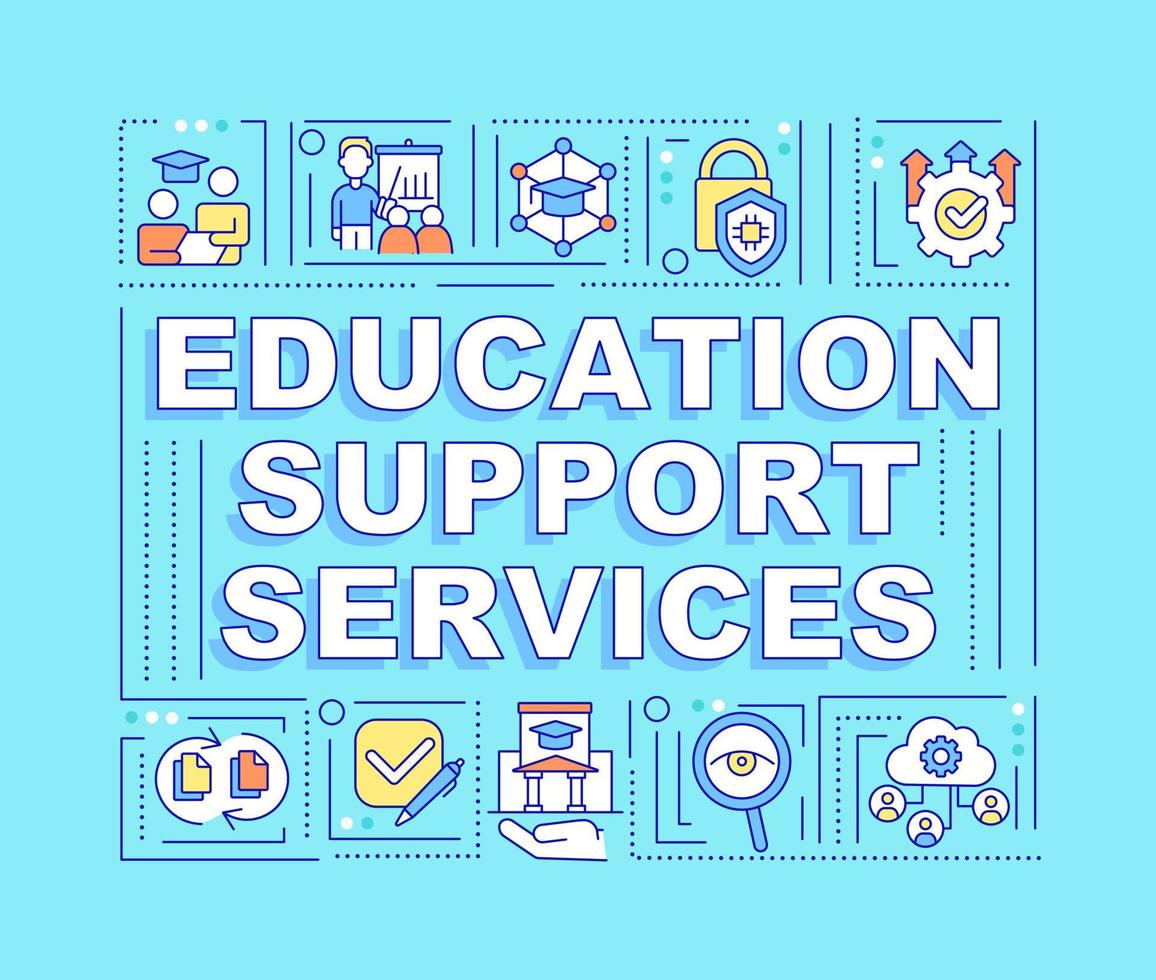 EDUCATION SUPPORT SERVICES