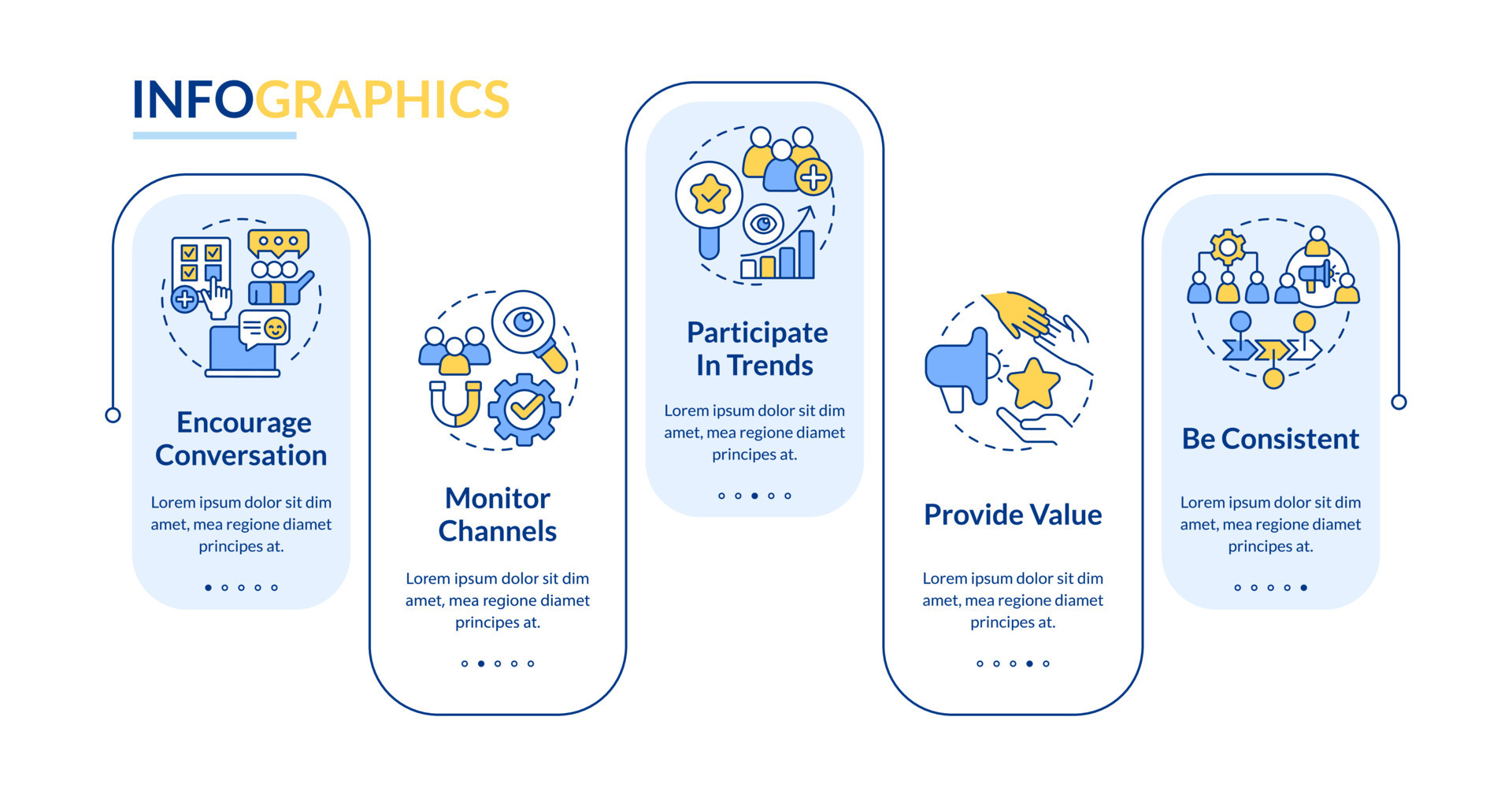 INFOGRAPHICS

Encourage Conversation

Lorem ipsum dolor sit dim amet, mea regione diamet principes at.

Monitor Channels

Lorem ipsum dolor sit dim amet, mea regione diamet principes at.

Participate In Trends

Lorem ipsum dolor sit dim amet, mea regione diamet principes at.

Provide Value

Lorem ipsum dolor sit dim amet, mea regione diamet principes at.

Be Consistent

Lorem ipsum dolor sit dim amet, mea regione diamet principes at.