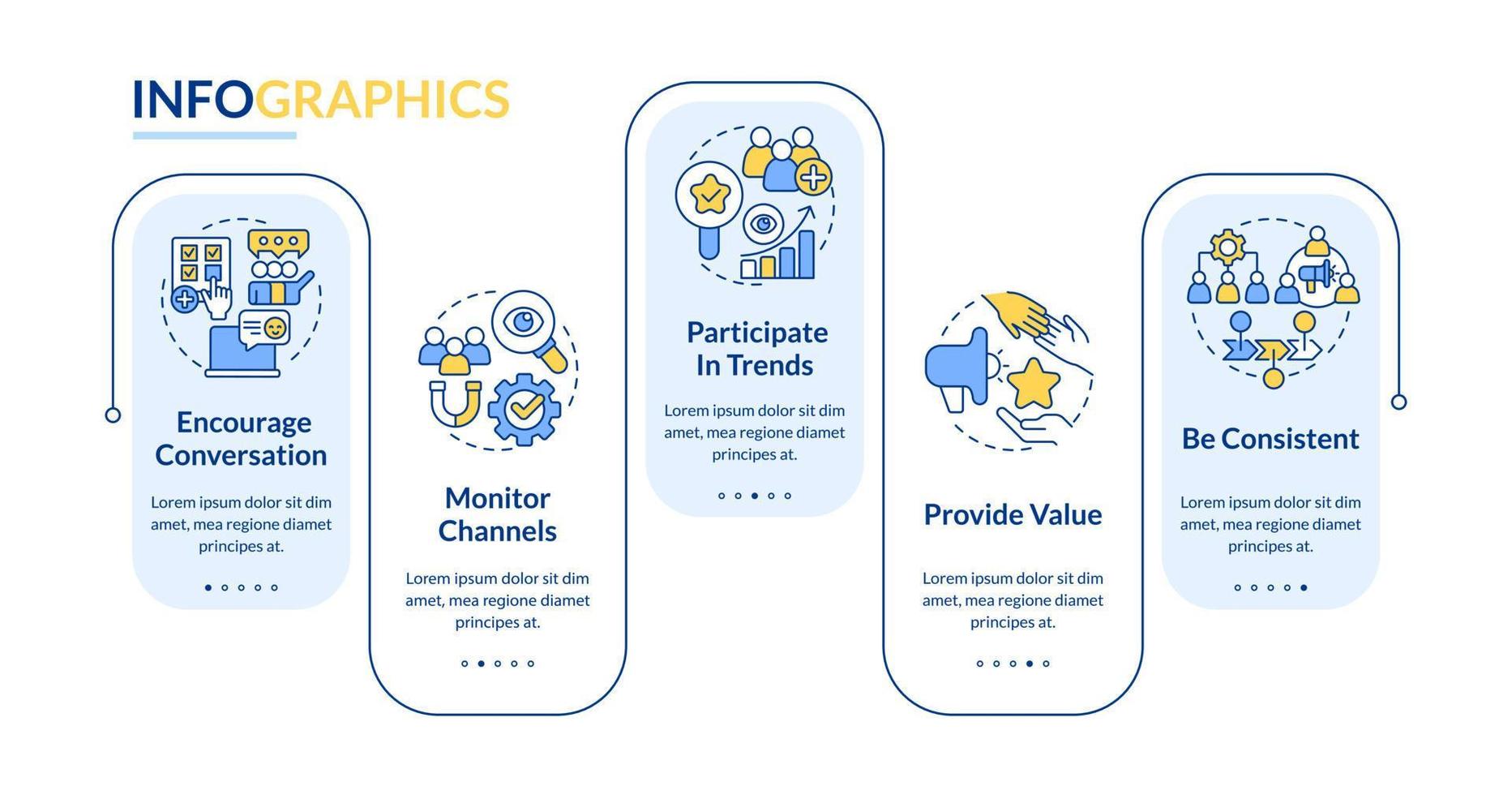 INFOGRAPHICS

Encourage Conversation

Lorem ipsum dolor sit dim amet, mea regione diamet principes at.

Monitor Channels

Lorem ipsum dolor sit dim amet, mea regione diamet principes at.

Participate In Trends

Lorem ipsum dolor sit dim amet, mea regione diamet principes at.

Provide Value

Lorem ipsum dolor sit dim amet, mea regione diamet principes at.

Be Consistent

Lorem ipsum dolor sit dim amet, mea regione diamet principes at.