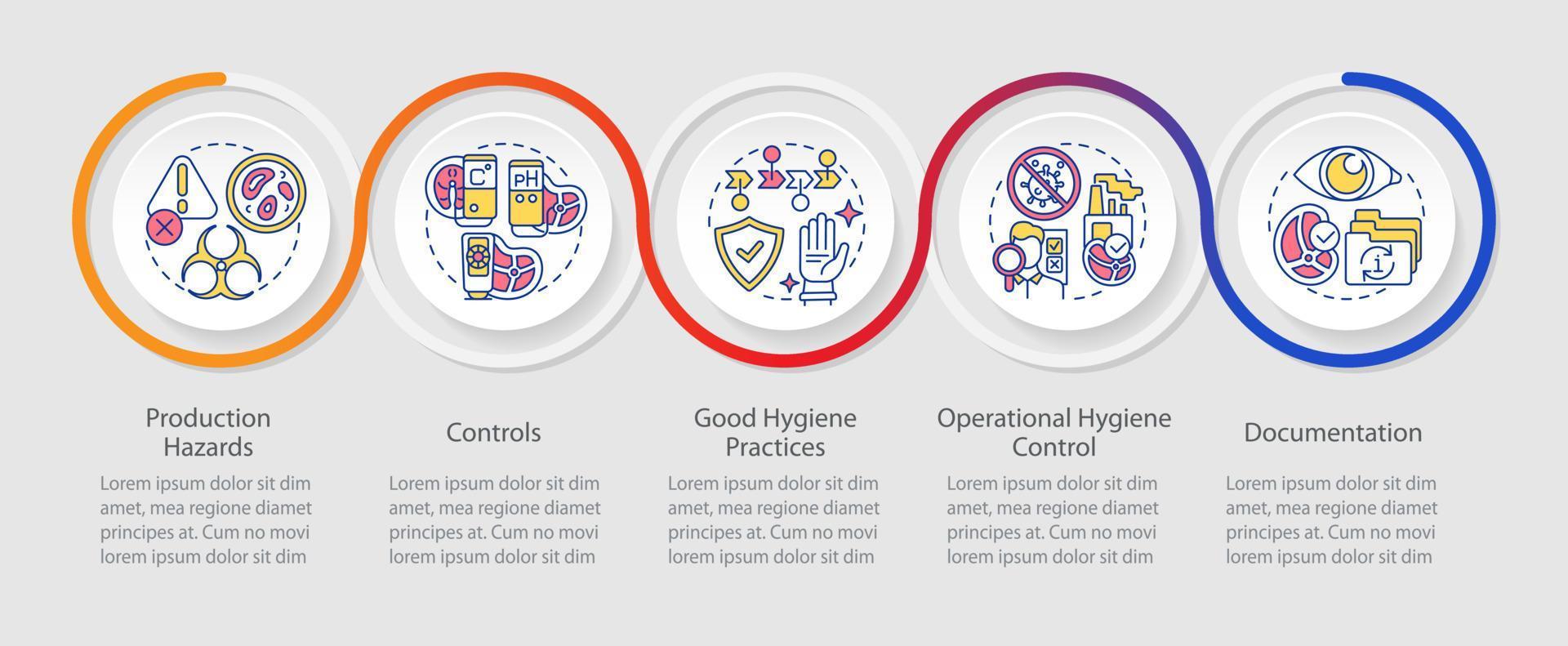 C°

pH

Production Hazards

Lorem ipsum dolor sit dim amet, mea regione diamet principes at. Cum no movi lorem ipsum dolor sit dim

Controls

Lorem ipsum dolor sit dim amet, mea regione diamet principes at. Cum no movi lorem ipsum dolor sit dim

Good Hygiene Practices

Lorem ipsum dolor sit dim amet, mea regione diamet principes at. Cum no movi lorem ipsum dolor sit dim

Operational Hygiene Control

Lorem ipsum dolor sit dim amet, mea regione diamet principes at. Cum no movi lorem ipsum dolor sit dim

Documentation

Lorem ipsum dolor sit dim amet, mea regione diamet principes at. Cum no movi lorem ipsum dolor sit dim