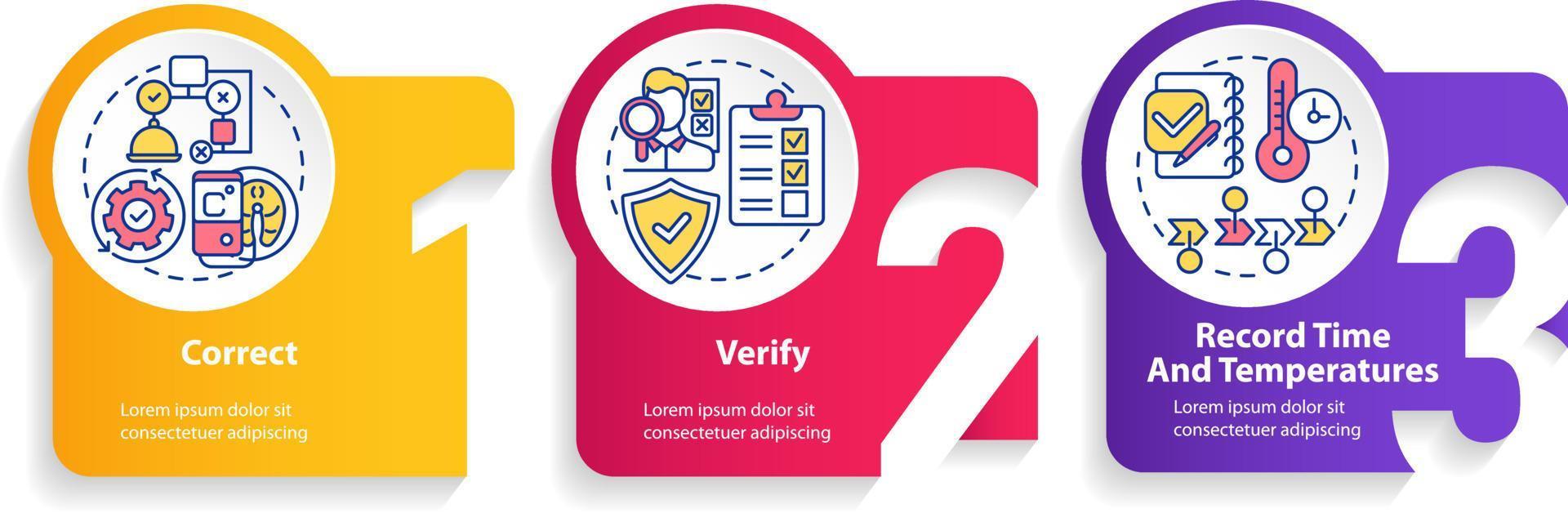 C°

1

Correct

Lorem ipsum dolor sit consectetuer adipiscing

2

Verify

Lorem ipsum dolor sit consectetuer adipiscing

3

Record Time And Temperatures

Lorem ipsum dolor sit consectetuer adipiscing