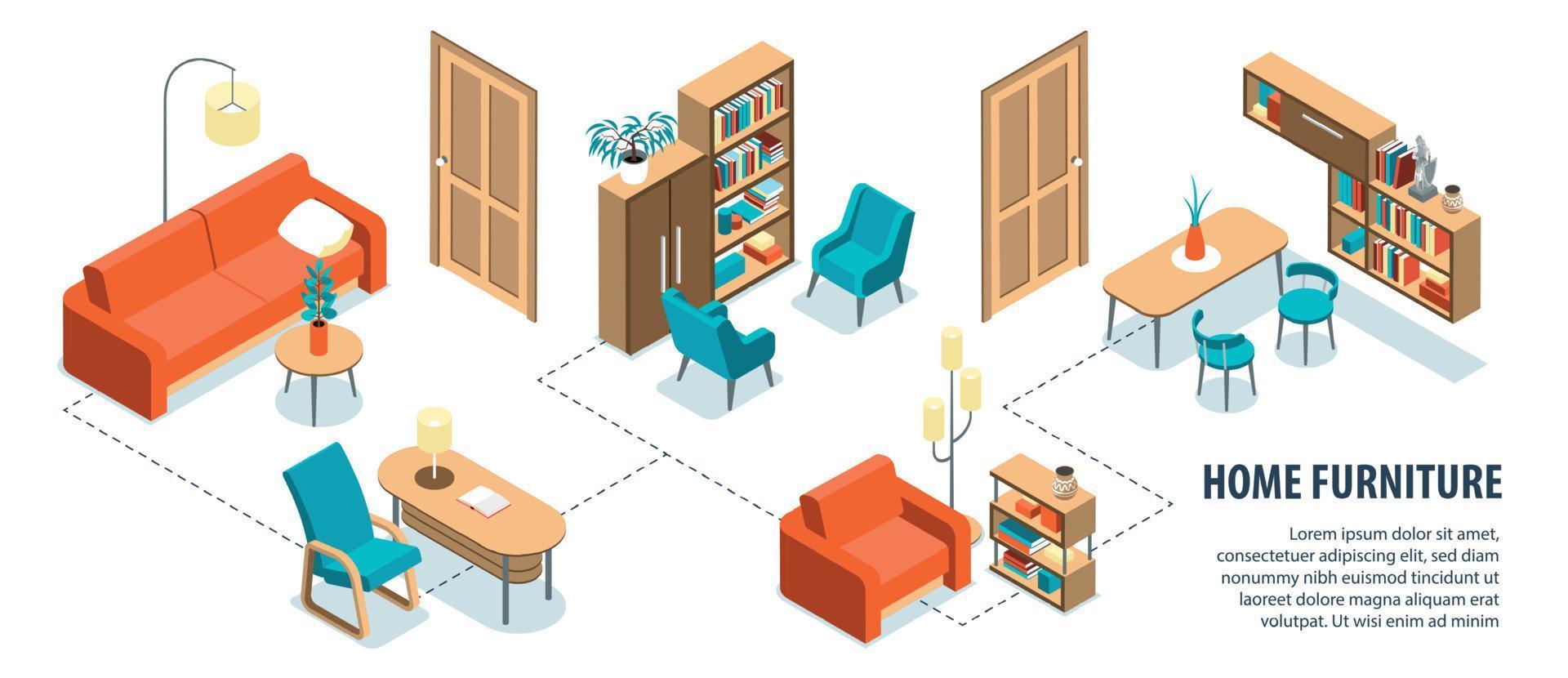 HOME FURNITURE

Lorem ipsum dolor sit amet, consectetuer adipiscing elit, sed diam nonummy nibh euismod tincidunt ut laoreet dolore magna aliquam erat volutpat. Ut wisi enim ad minim