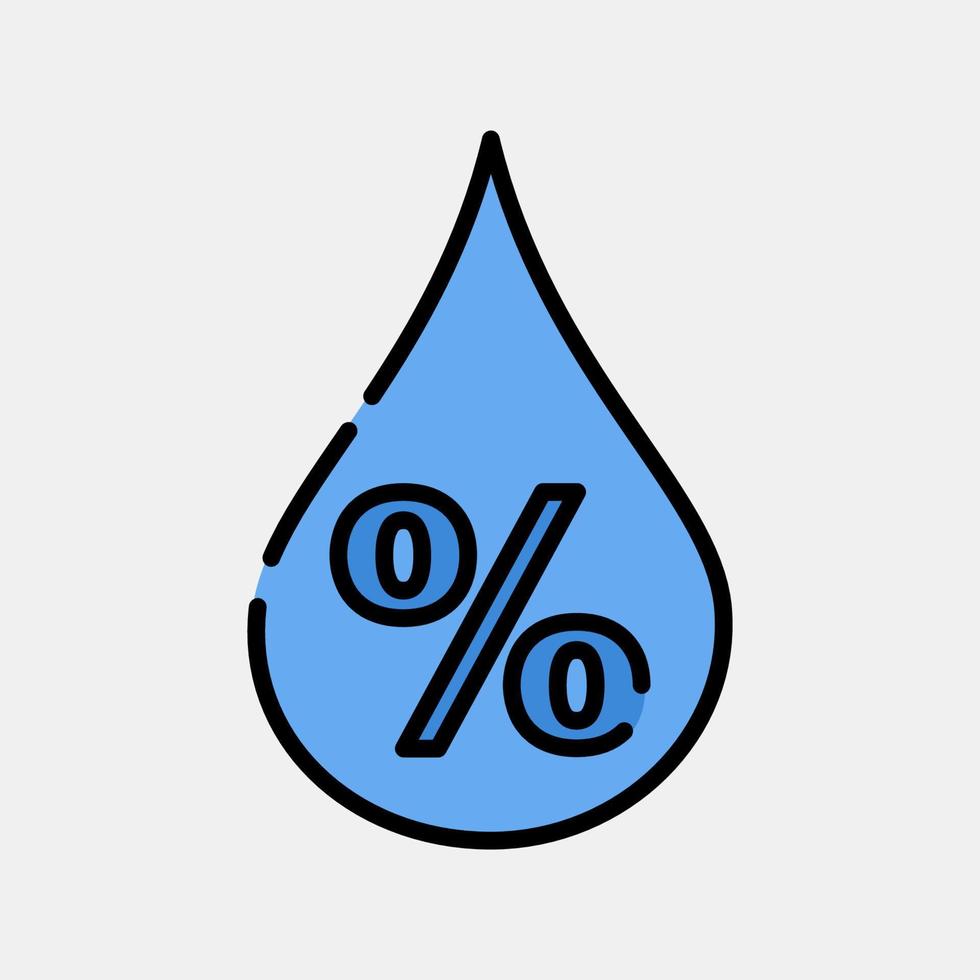 %