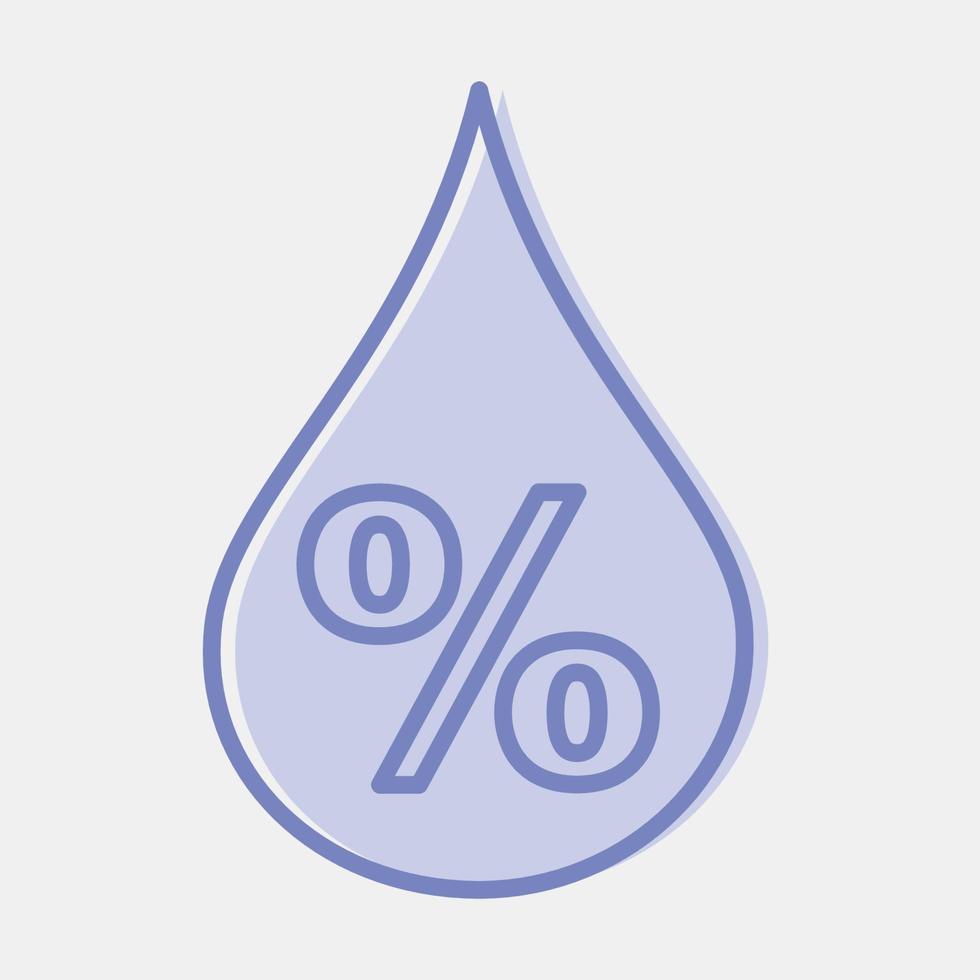 %