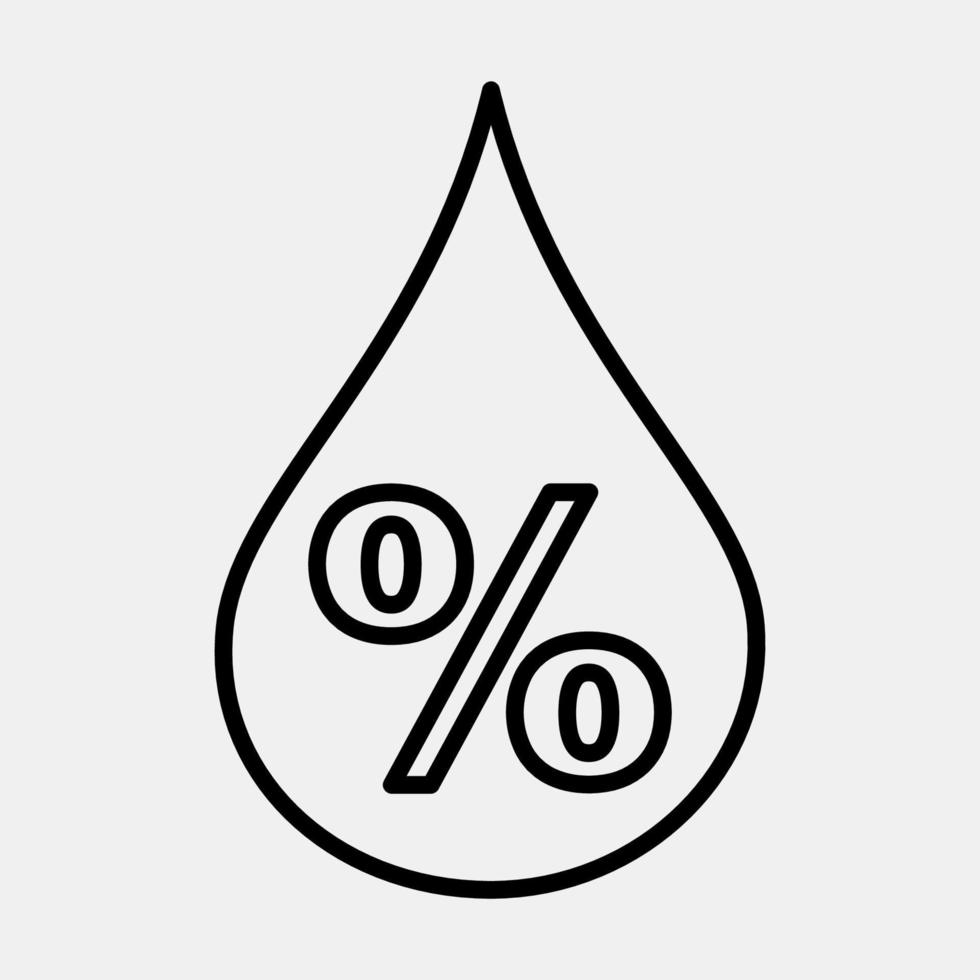 %