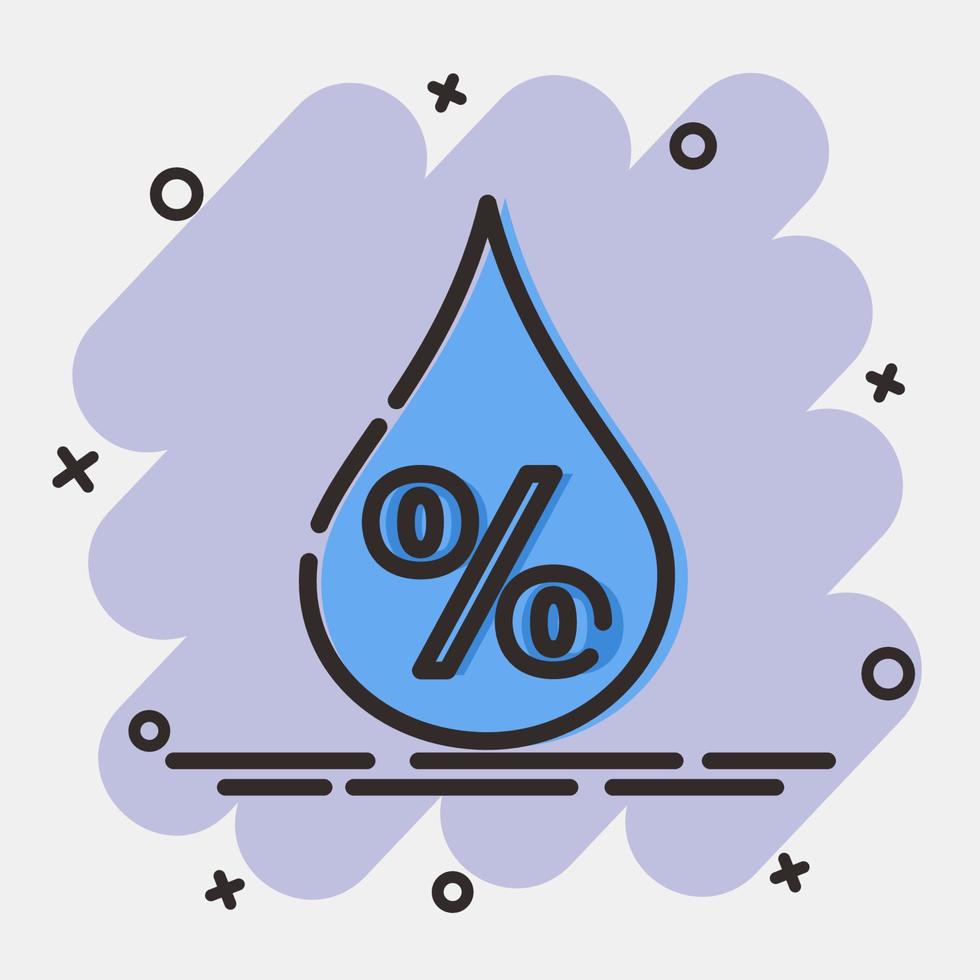 %