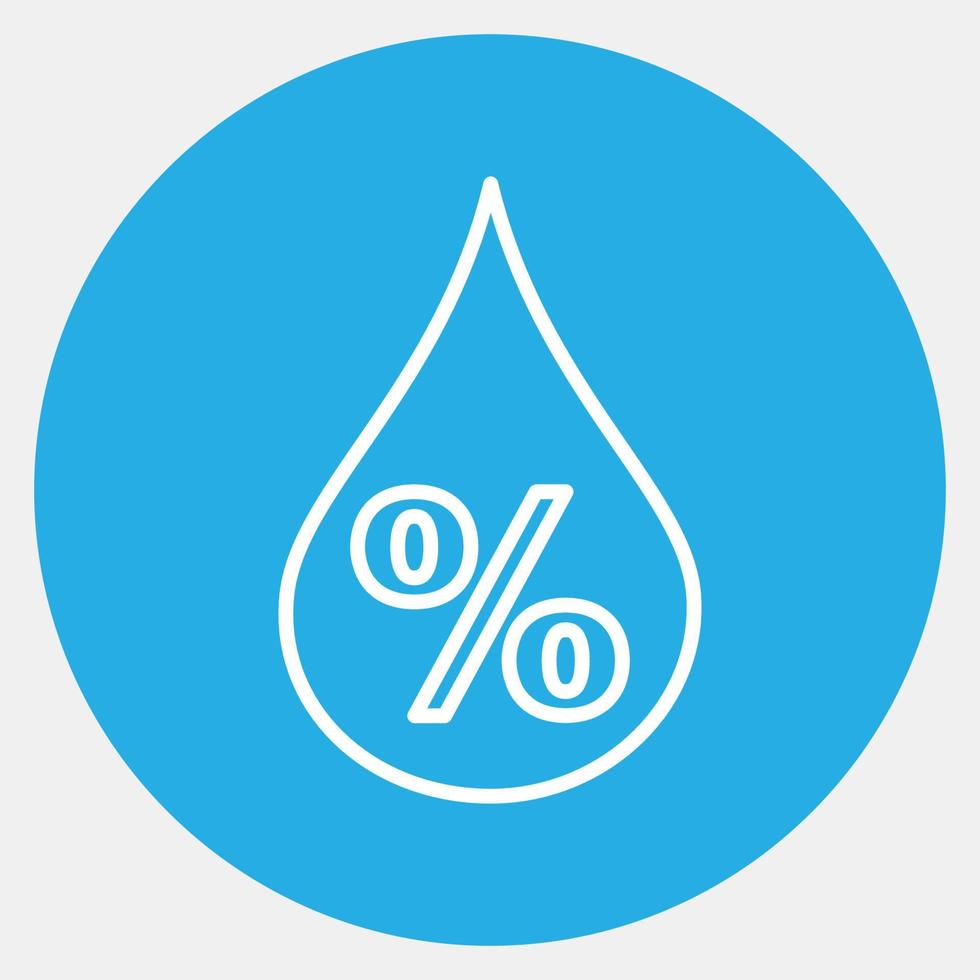 %