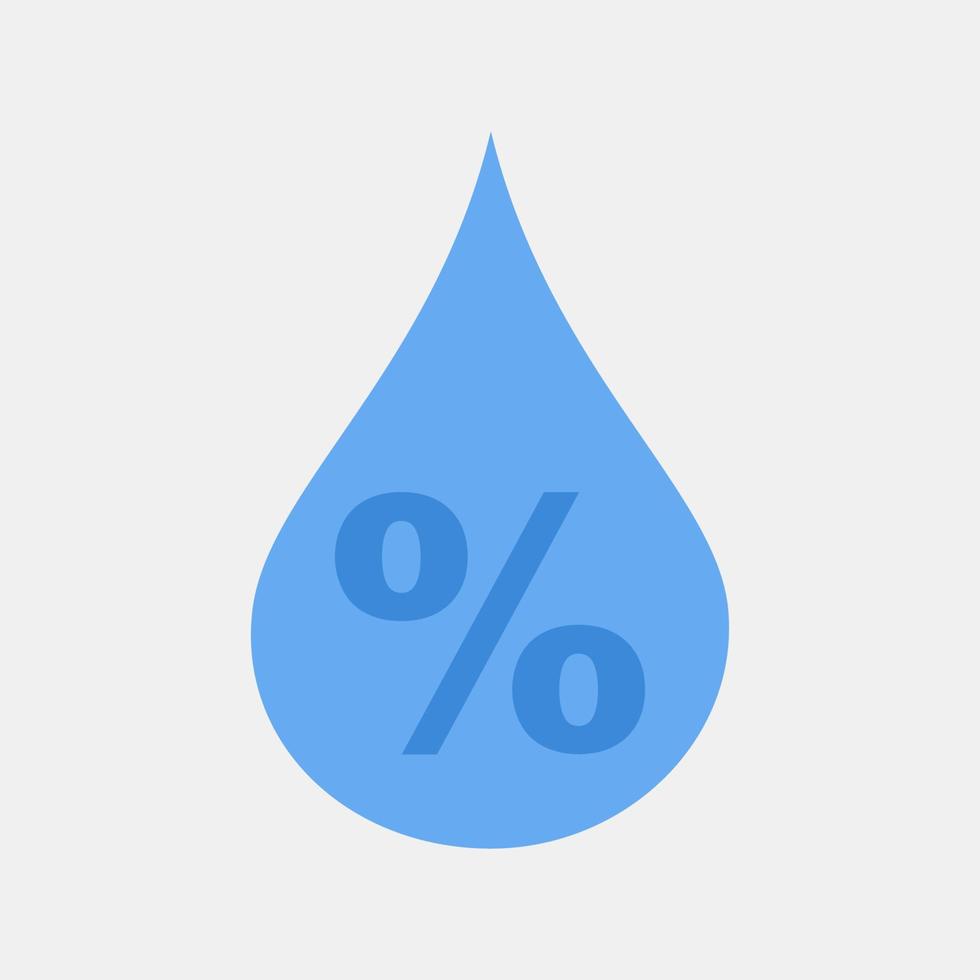 %