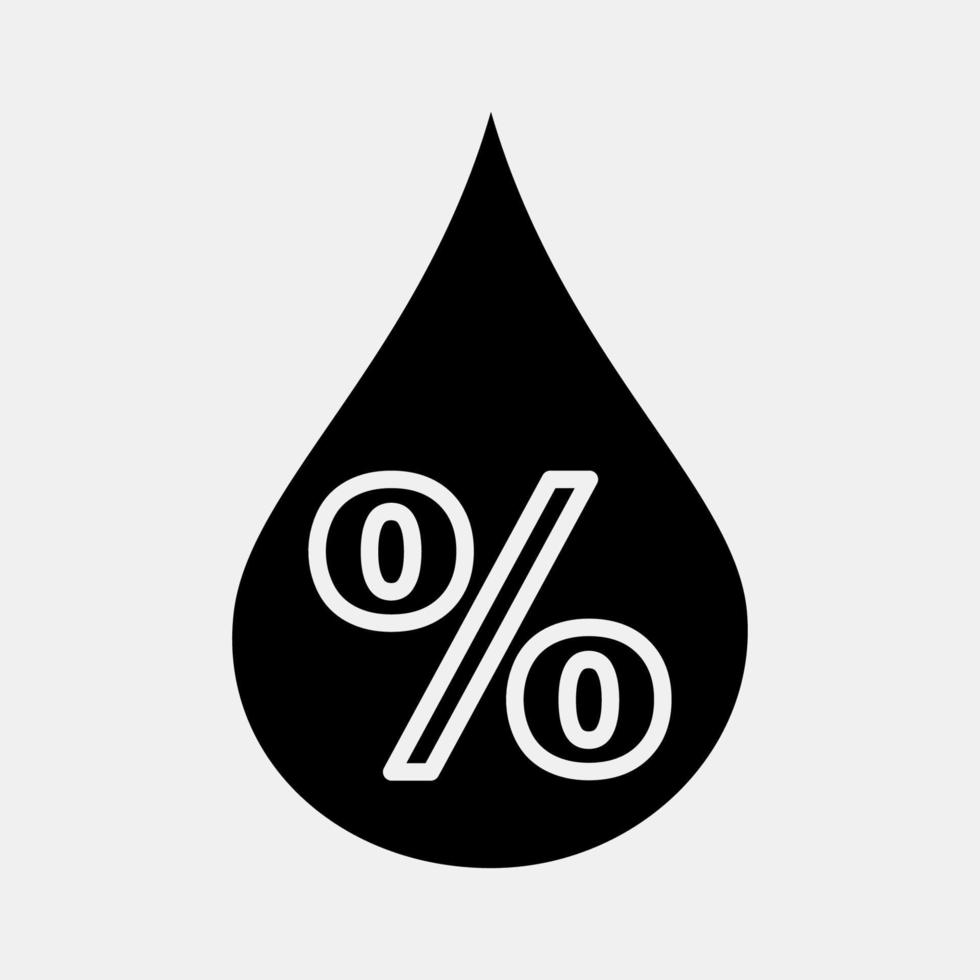 %