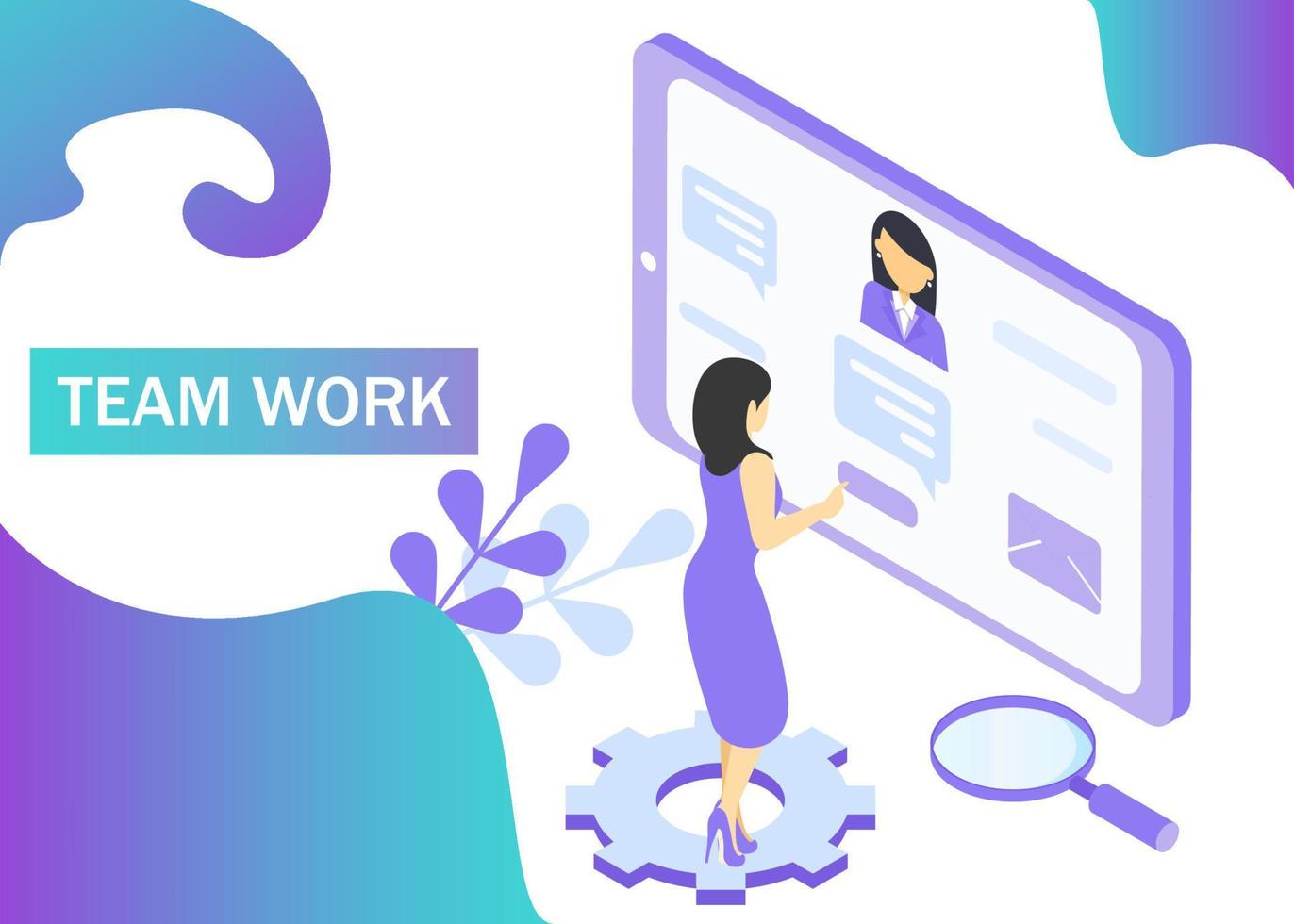 TEAM WORK