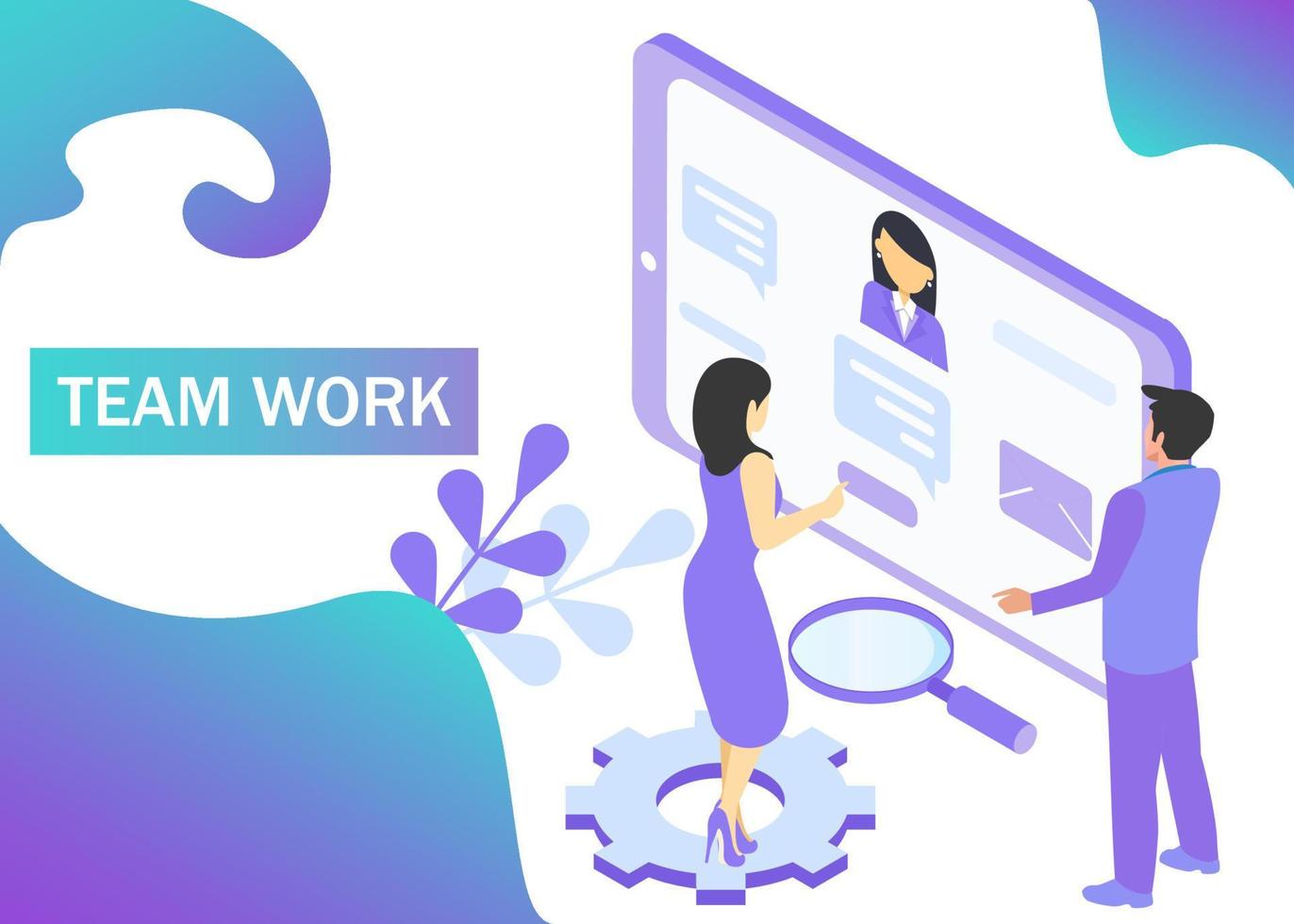 TEAM WORK