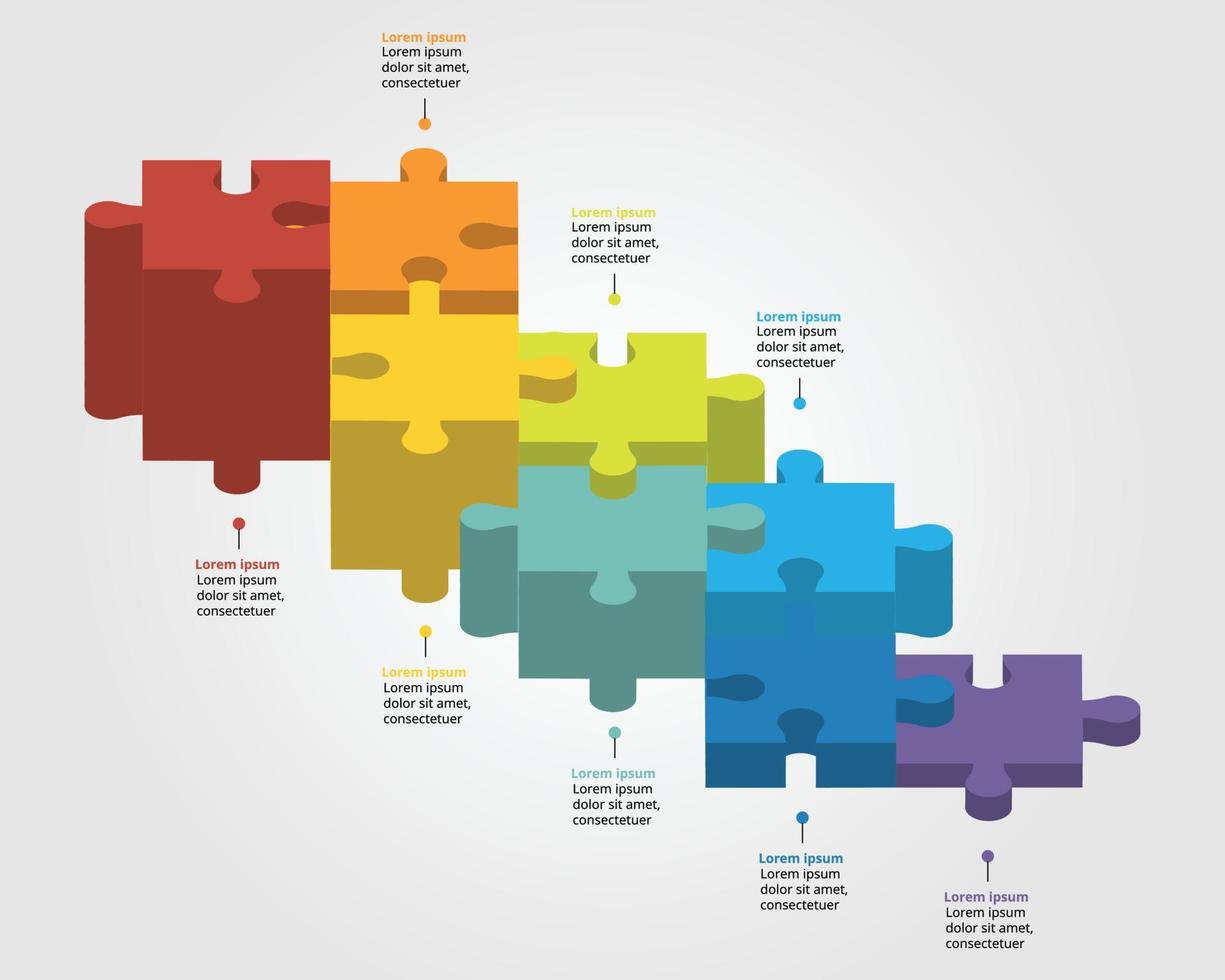 Lorem ipsum
Lorem ipsum dolor sit amet, consectetuer

Lorem ipsum
Lorem ipsum dolor sit amet, consectetuer

Lorem ipsum
Lorem ipsum dolor sit amet, consectetuer

Lorem ipsum
Lorem ipsum dolor sit amet, consectetuer

Lorem ipsum
Lorem ipsum dolor sit amet, consectetuer

Lorem ipsum
Lorem ipsum dolor sit amet, consectetuer

Lorem ipsum
Lorem ipsum dolor sit amet, consectetuer

Lorem ipsum
Lorem ipsum dolor sit amet, consectetuer