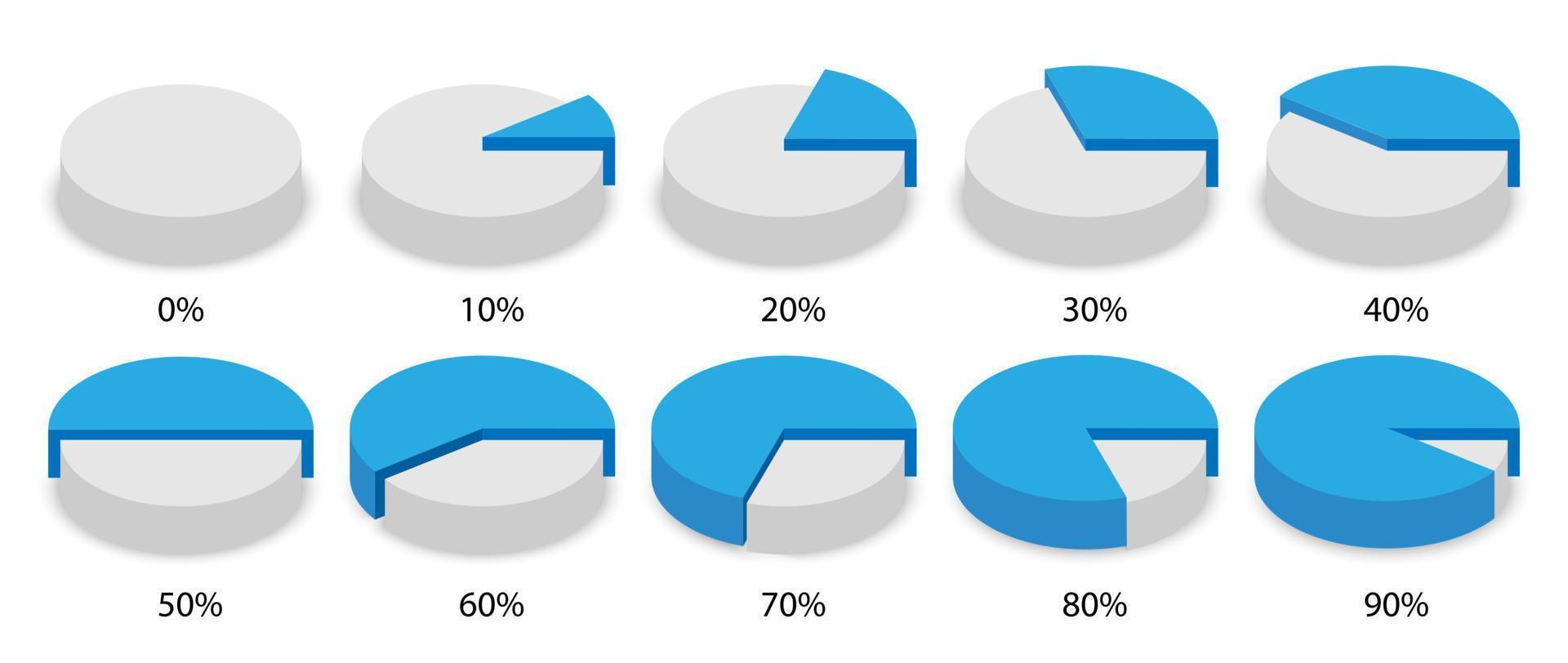 0%
10%
20%
30%
40%
50%
60%
70%
80%
90%