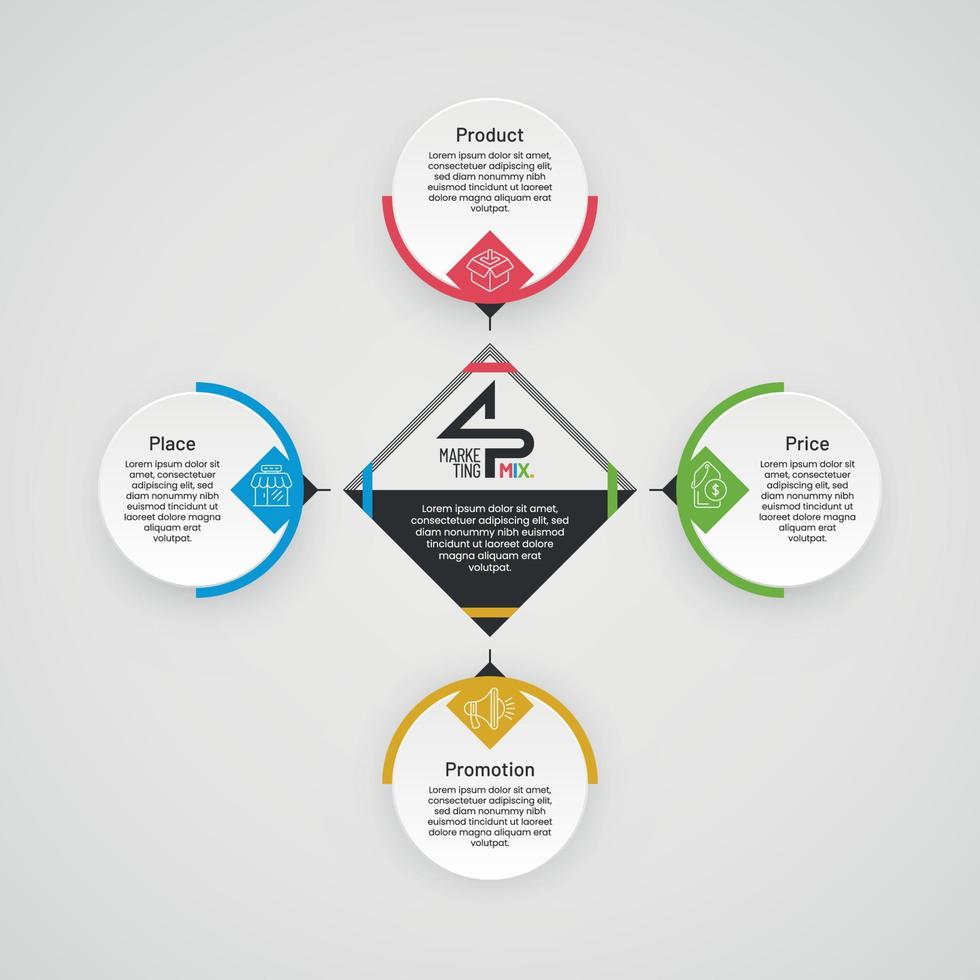 Product
Lorem ipsum dolor sit amet, consectetuer adipiscing elit, sed diam nonummy nibh euismod tincidunt ut laoreet dolore magna aliquam erat volutpat.

Place
Lorem ipsum dolor sit amet, consectetuer adipiscing elit, sed diam nonummy nibh euismod tincidunt ut laoreet dolore magna aliquam erat volutpat.

4P
MARKETING MIX.

Lorem ipsum dolor sit amet, consectetuer adipiscing elit, sed diam nonummy nibh euismod tincidunt ut laoreet dolore magna aliquam erat volutpat.

Price
Lorem ipsum dolor sit amet, consectetuer adipiscing elit, sed diam nonummy nibh euismod tincidunt ut laoreet dolore magna aliquam erat volutpat.

Promotion
Lorem ipsum dolor sit amet, consectetuer adipiscing elit, sed diam nonummy nibh euismod tincidunt ut laoreet dolore magna aliquam erat volutpat.