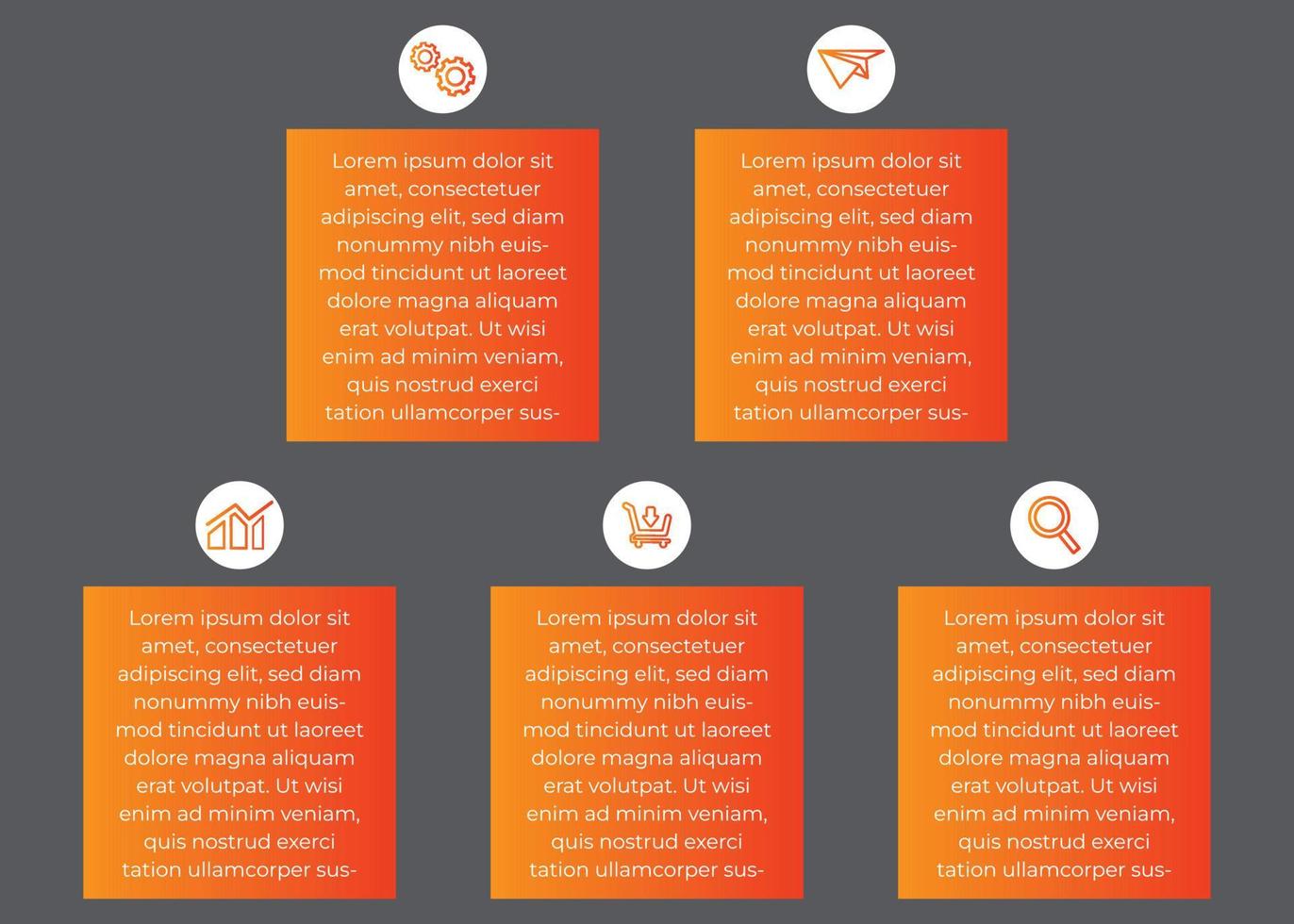 Lorem ipsum dolor sit amet, consectetuer adipiscing elit, sed diam nonummy nibh euismod tincidunt ut laoreet dolore magna aliquam erat volutpat. Ut wisi enim ad minim veniam, quis nostrud exerci tation ullamcorper sus-

Lorem ipsum dolor sit amet, consectetuer adipiscing elit, sed diam nonummy nibh euismod tincidunt ut laoreet dolore magna aliquam erat volutpat. Ut wisi enim ad minim veniam, quis nostrud exerci tation ullamcorper sus-

Lorem ipsum dolor sit amet, consectetuer adipiscing elit, sed diam nonummy nibh euismod tincidunt ut laoreet dolore magna aliquam erat volutpat. Ut wisi enim ad minim veniam, quis nostrud exerci tation ullamcorper sus-

Lorem ipsum dolor sit amet, consectetuer adipiscing elit, sed diam nonummy nibh euismod tincidunt ut laoreet dolore magna aliquam erat volutpat. Ut wisi enim ad minim veniam, quis nostrud exerci tation ullamcorper sus-

Lorem ipsum dolor sit amet, consectetuer adipiscing elit, sed diam nonummy nibh euismod tincidunt ut laoreet dolore magna aliquam erat volutpat. Ut wisi enim ad minim veniam, quis nostrud exerci tation ullamcorper sus-