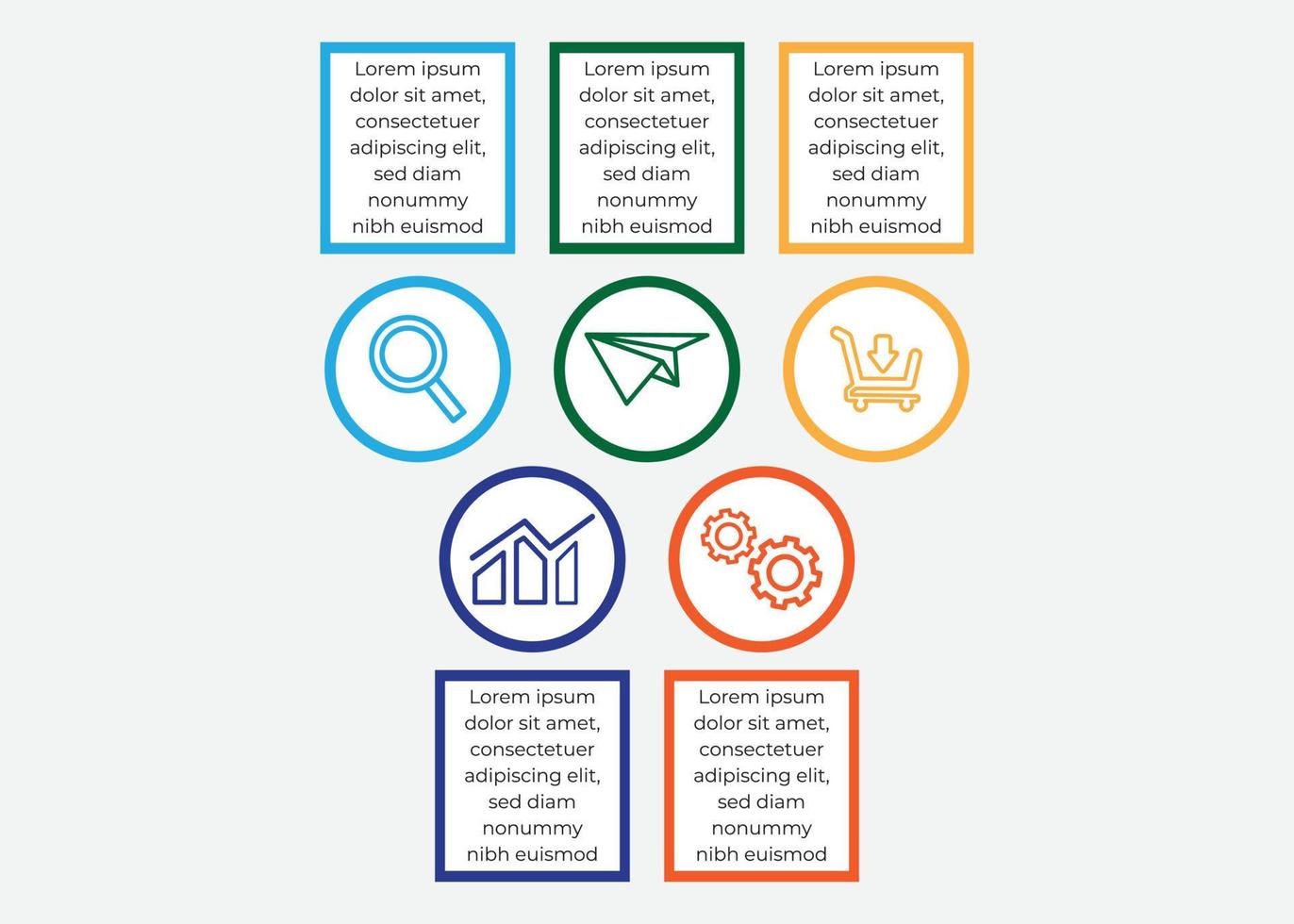 Lorem ipsum dolor sit amet, consectetuer adipiscing elit, sed diam nonummy nibh euismod

Lorem ipsum dolor sit amet, consectetuer adipiscing elit, sed diam nonummy nibh euismod

Lorem ipsum dolor sit amet, consectetuer adipiscing elit, sed diam nonummy nibh euismod

Lorem ipsum dolor sit amet, consectetuer adipiscing elit, sed diam nonummy nibh euismod

Lorem ipsum dolor sit amet, consectetuer adipiscing elit, sed diam nonummy nibh euismod