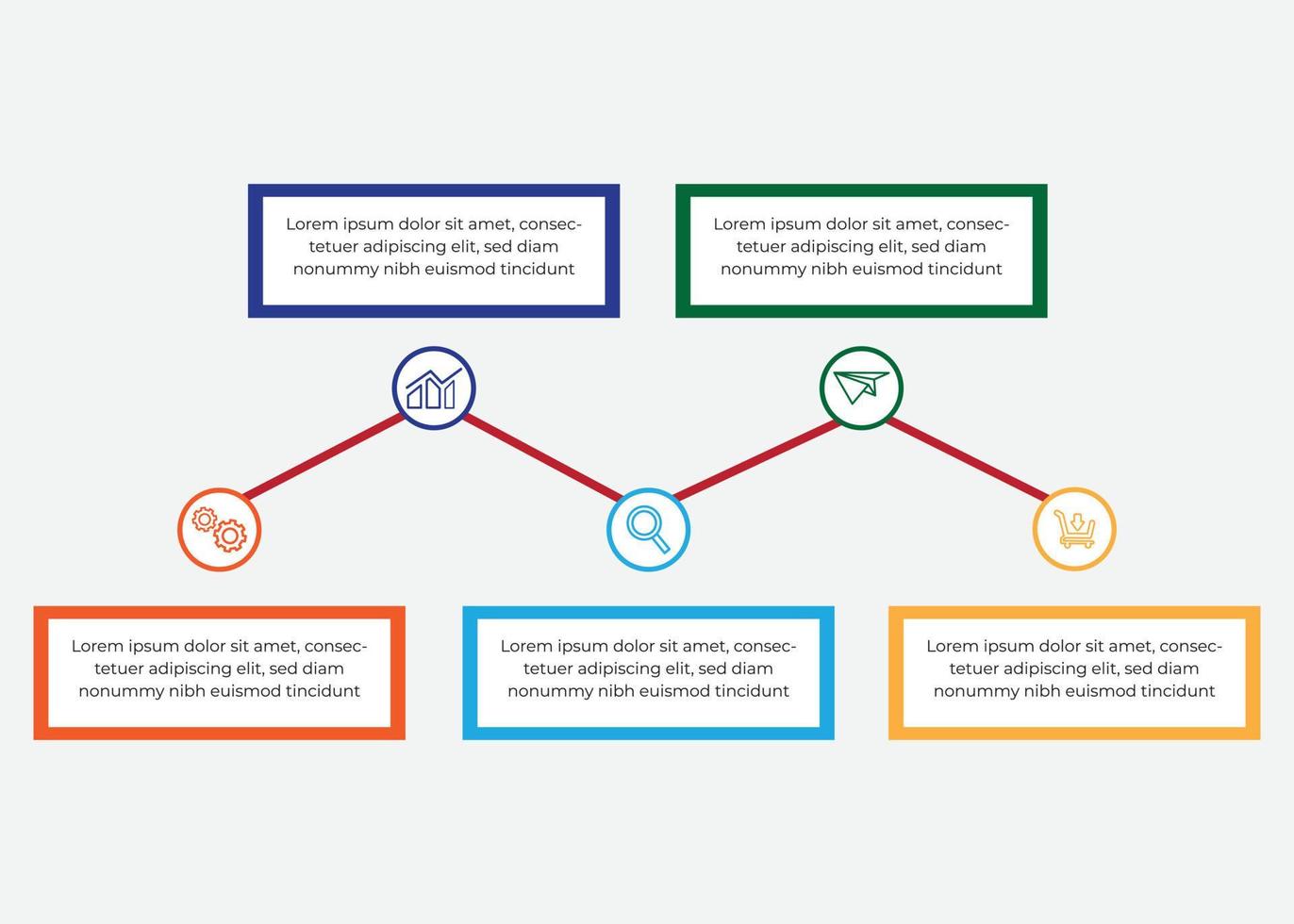 Lorem ipsum dolor sit amet, consectetuer adipiscing elit, sed diam nonummy nibh euismod tincidunt

Lorem ipsum dolor sit amet, consectetuer adipiscing elit, sed diam nonummy nibh euismod tincidunt

Lorem ipsum dolor sit amet, consectetuer adipiscing elit, sed diam nonummy nibh euismod tincidunt

Lorem ipsum dolor sit amet, consectetuer adipiscing elit, sed diam nonummy nibh euismod tincidunt

Lorem ipsum dolor sit amet, consectetuer adipiscing elit, sed diam nonummy nibh euismod tincidunt