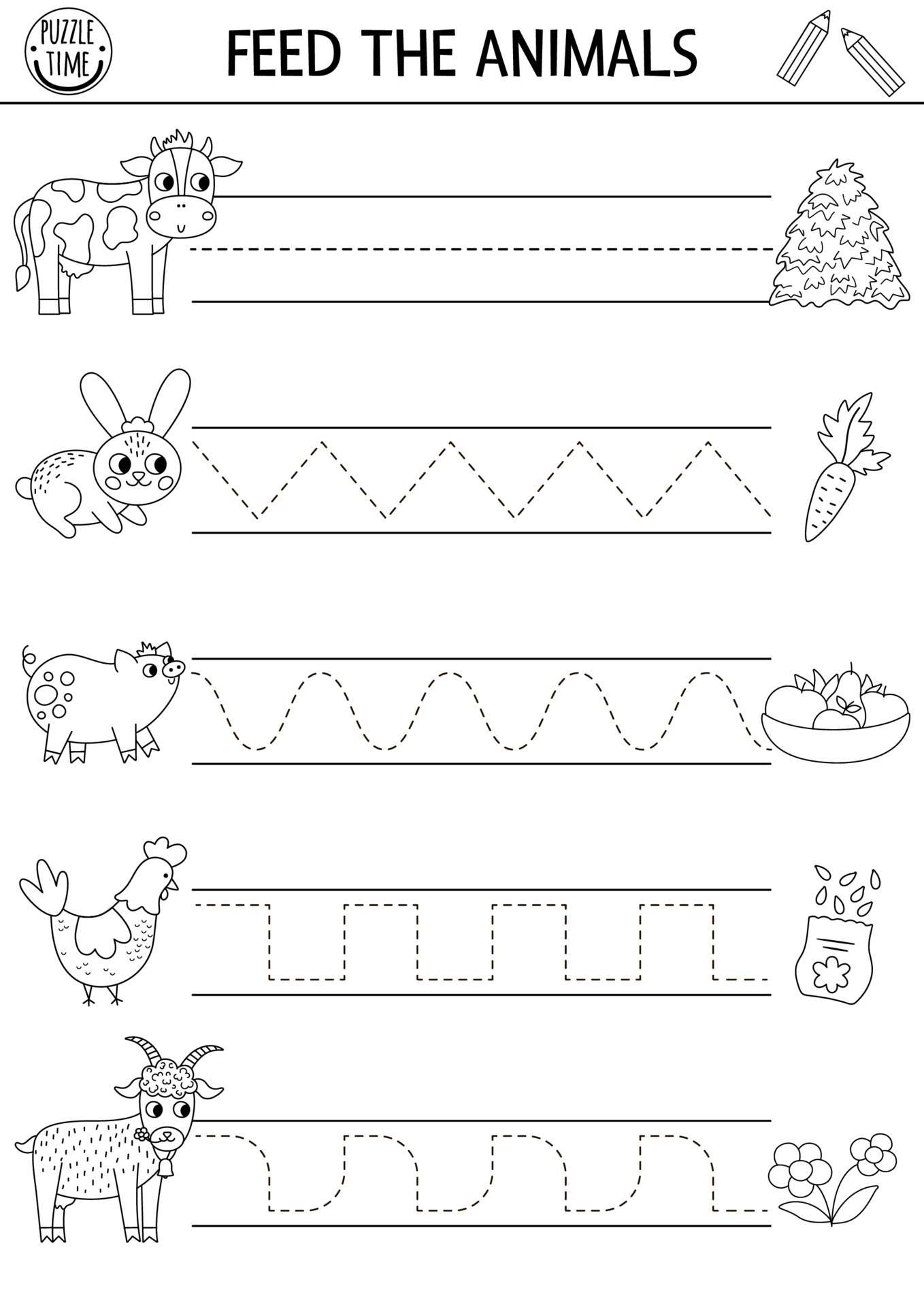 PUZZLE TIME

FEED THE ANIMALS