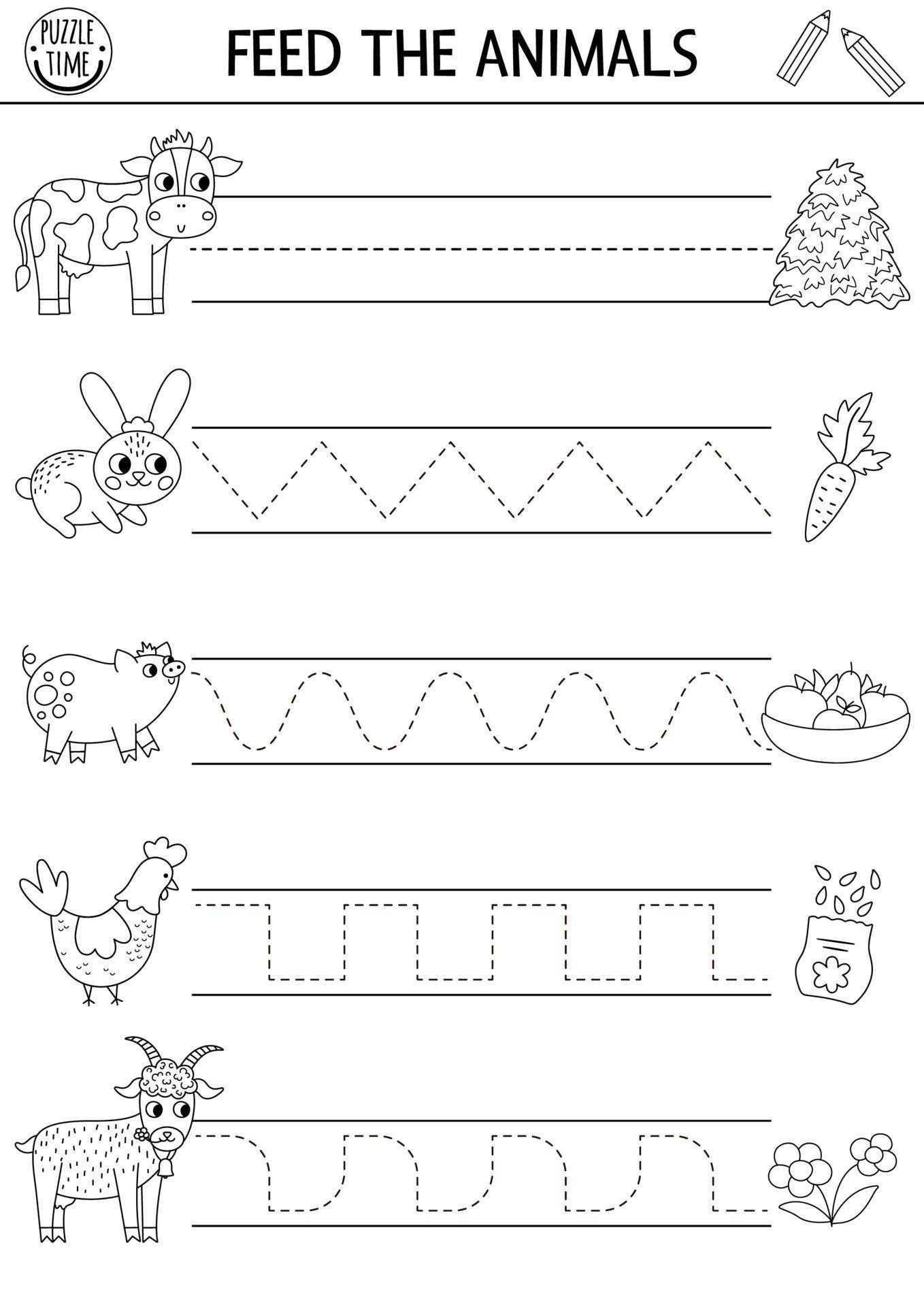 PUZZLE TIME

FEED THE ANIMALS