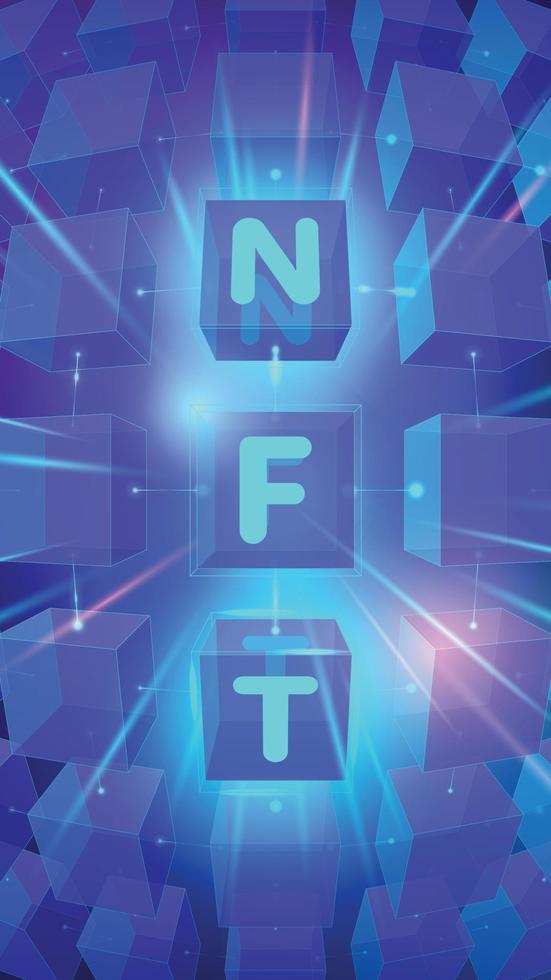 N
F
T