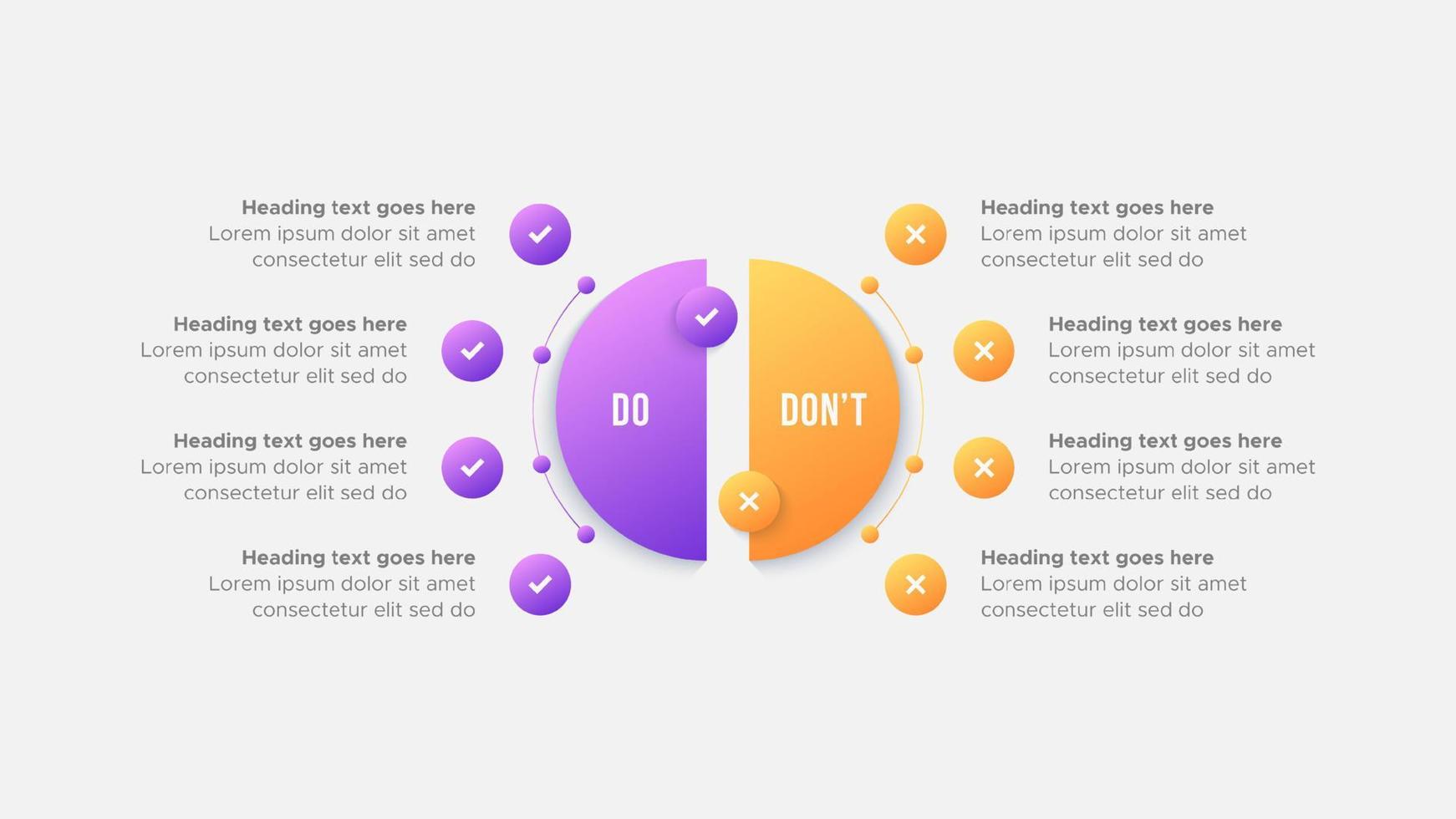 Heading text goes here
Lorem ipsum dolor sit amet consectetur elit sed do

Heading text goes here
Lorem ipsum dolor sit amet consectetur elit sed do

Heading text goes here
Lorem ipsum dolor sit amet consectetur elit sed do

Heading text goes here
Lorem ipsum dolor sit amet consectetur elit sed do

DO

DON'T

Heading text goes here
Lorem ipsum dolor sit amet consectetur elit sed do

Heading text goes here
Lorem ipsum dolor sit amet consectetur elit sed do

Heading text goes here
Lorem ipsum dolor sit amet consectetur elit sed do

Heading text goes here
Lorem ipsum dolor sit amet consectetur elit sed do