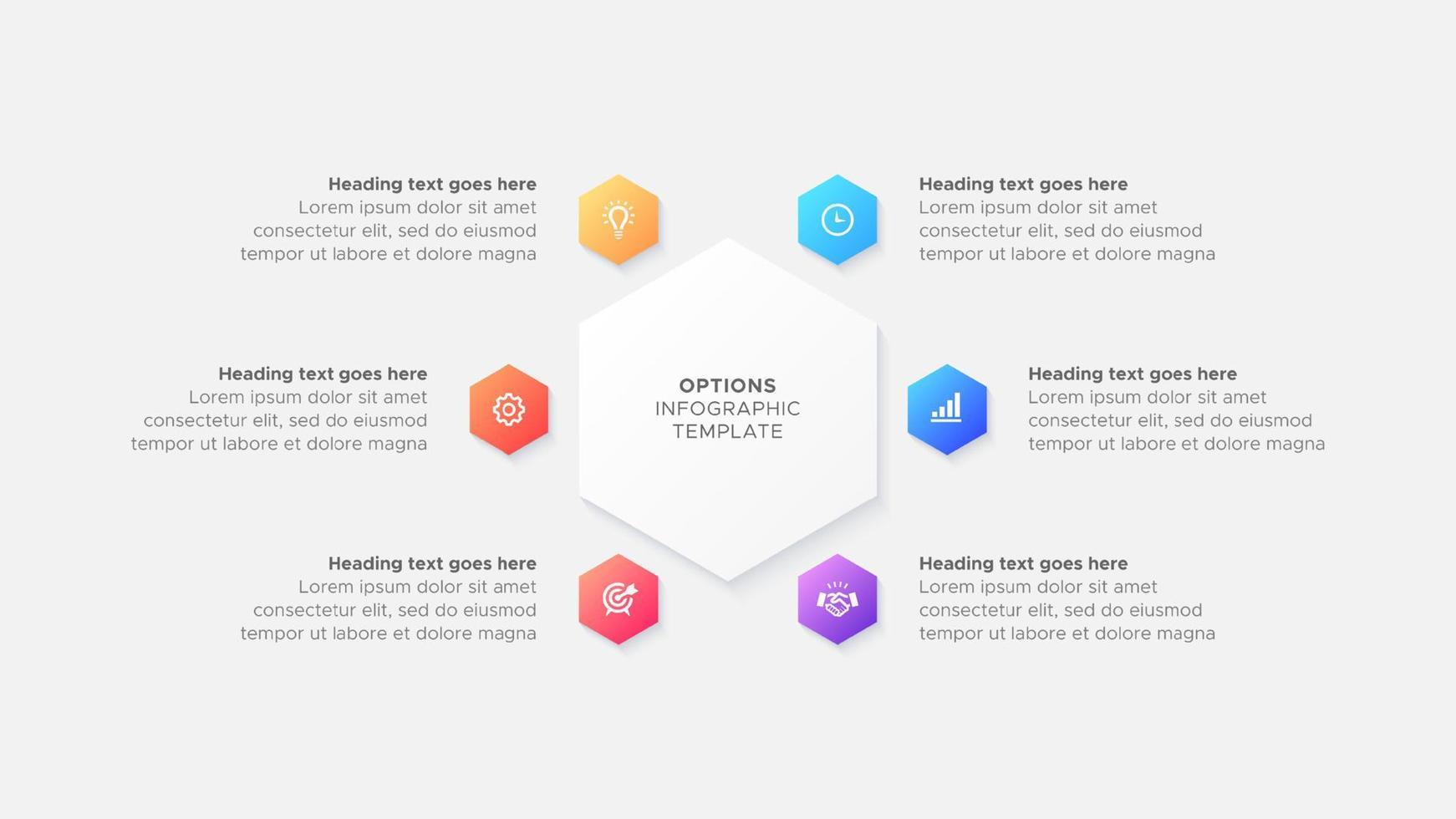 Heading text goes here
Lorem ipsum dolor sit amet consectetur elit, sed do eiusmod tempor ut labore et dolore magna

Heading text goes here
Lorem ipsum dolor sit amet consectetur elit, sed do eiusmod tempor ut labore et dolore magna

Heading text goes here
Lorem ipsum dolor sit amet consectetur elit, sed do eiusmod tempor ut labore et dolore magna

OPTIONS
INFOGRAPHIC
TEMPLATE

Heading text goes here
Lorem ipsum dolor sit amet consectetur elit, sed do eiusmod tempor ut labore et dolore magna

Heading text goes here
Lorem ipsum dolor sit amet consectetur elit, sed do eiusmod tempor ut labore et dolore magna

Heading text goes here
Lorem ipsum dolor sit amet consectetur elit, sed do eiusmod tempor ut labore et dolore magna