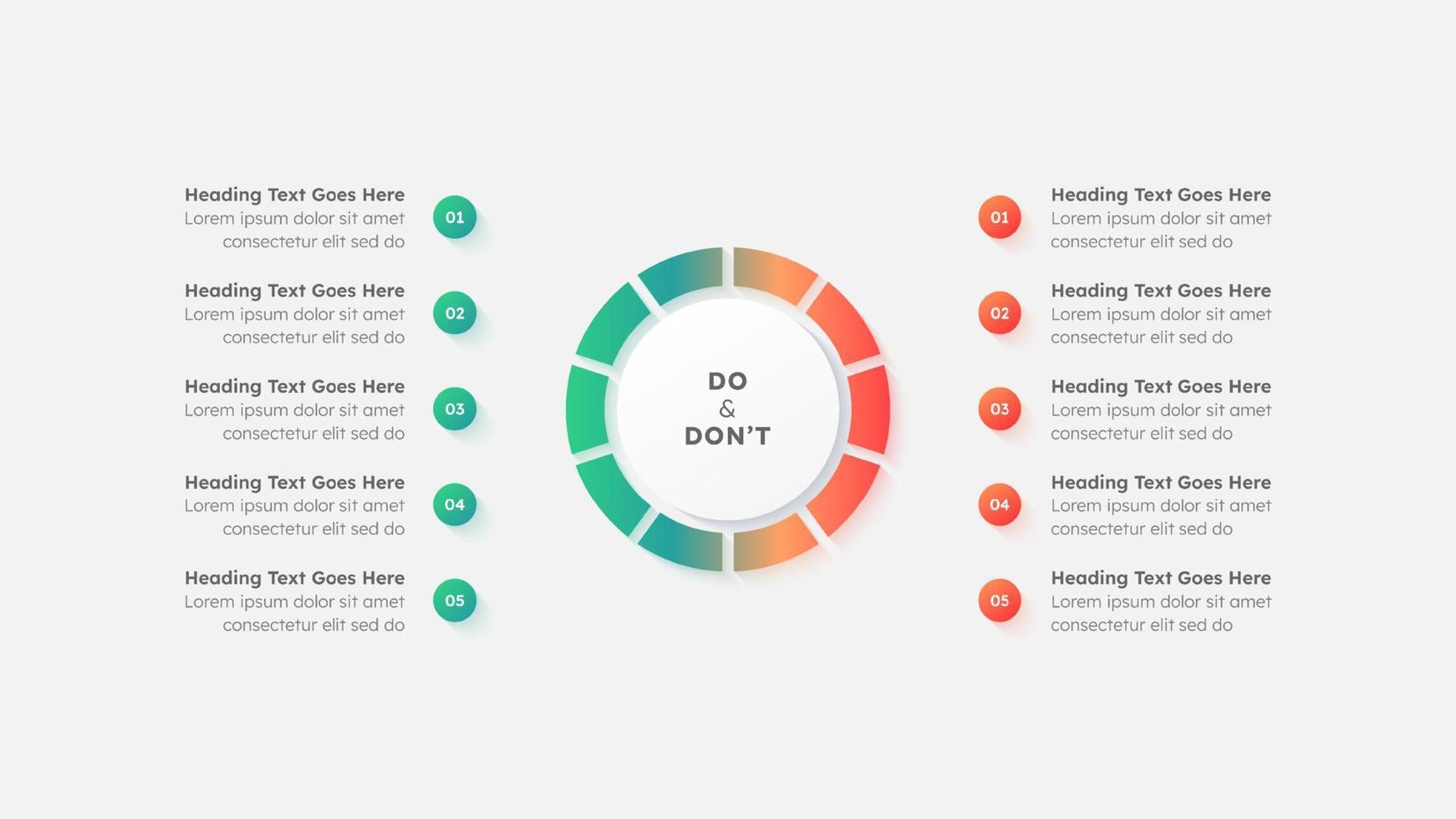 Heading Text Goes Here
Lorem ipsum dolor sit amet consectetur elit sed do

01

Heading Text Goes Here
Lorem ipsum dolor sit amet consectetur elit sed do

02

Heading Text Goes Here
Lorem ipsum dolor sit amet consectetur elit sed do

03

Heading Text Goes Here
Lorem ipsum dolor sit amet consectetur elit sed do

04

Heading Text Goes Here
Lorem ipsum dolor sit amet consectetur elit sed do

05

DO
&
DON'T

01

Heading Text Goes Here
Lorem ipsum dolor sit amet consectetur elit sed do

02

Heading Text Goes Here
Lorem ipsum dolor sit amet consectetur elit sed do

03

Heading Text Goes Here
Lorem ipsum dolor sit amet consectetur elit sed do

04

Heading Text Goes Here
Lorem ipsum dolor sit amet consectetur elit sed do

05

Heading Text Goes Here
Lorem ipsum dolor sit amet consectetur elit sed do