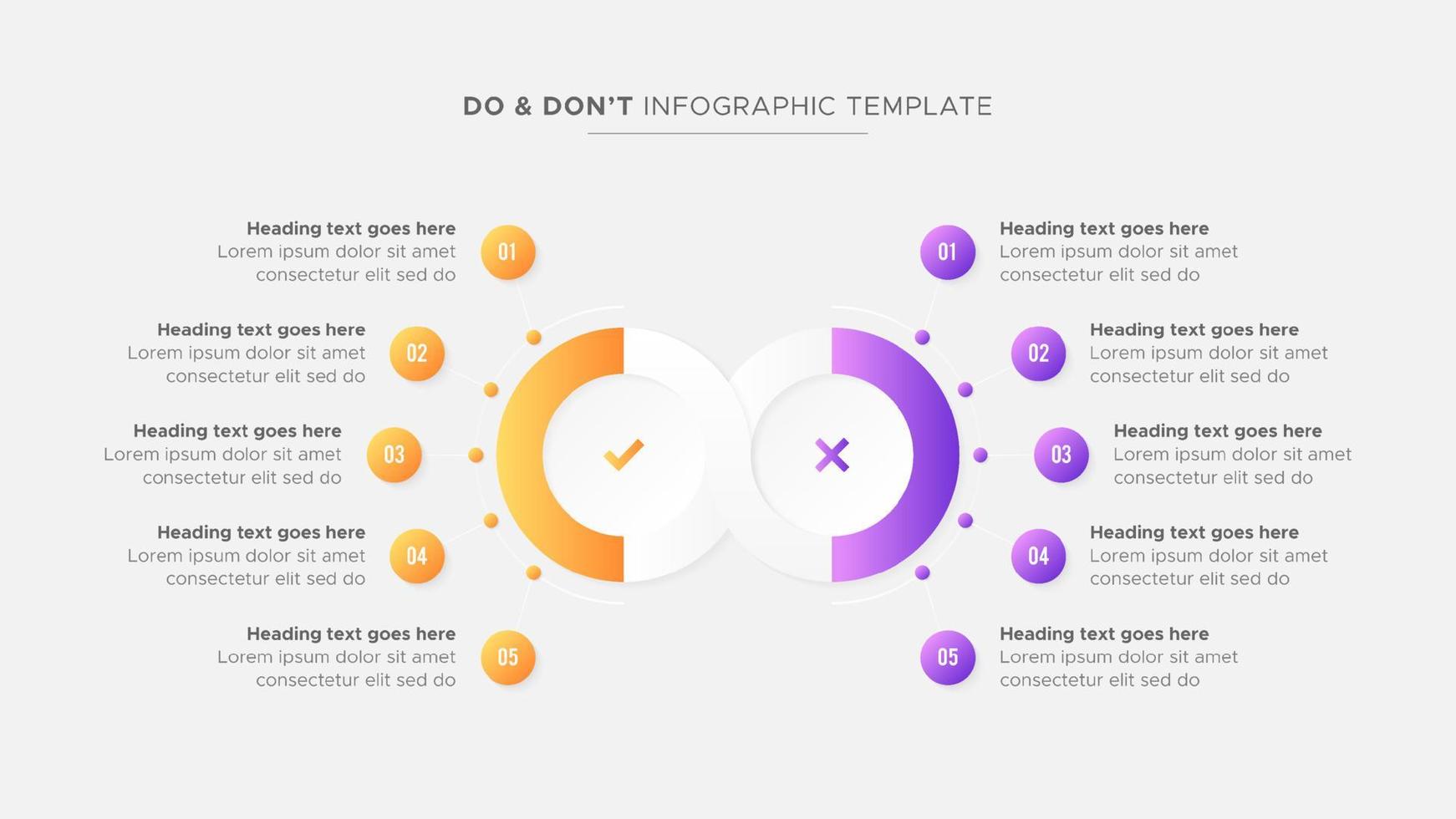 DO & DON'T INFOGRAPHIC TEMPLATE

Heading text goes here
Lorem ipsum dolor sit amet consectetur elit sed do
01

Heading text goes here
Lorem ipsum dolor sit amet consectetur elit sed do
02

Heading text goes here
Lorem ipsum dolor sit amet consectetur elit sed do
03

Heading text goes here
Lorem ipsum dolor sit amet consectetur elit sed do
04

Heading text goes here
Lorem ipsum dolor sit amet consectetur elit sed do
05

01
Heading text goes here
Lorem ipsum dolor sit amet consectetur elit sed do

02
Heading text goes here
Lorem ipsum dolor sit amet consectetur elit sed do

03
Heading text goes here
Lorem ipsum dolor sit amet consectetur elit sed do

04
Heading text goes here
Lorem ipsum dolor sit amet consectetur elit sed do

05
Heading text goes here
Lorem ipsum dolor sit amet consectetur elit sed do