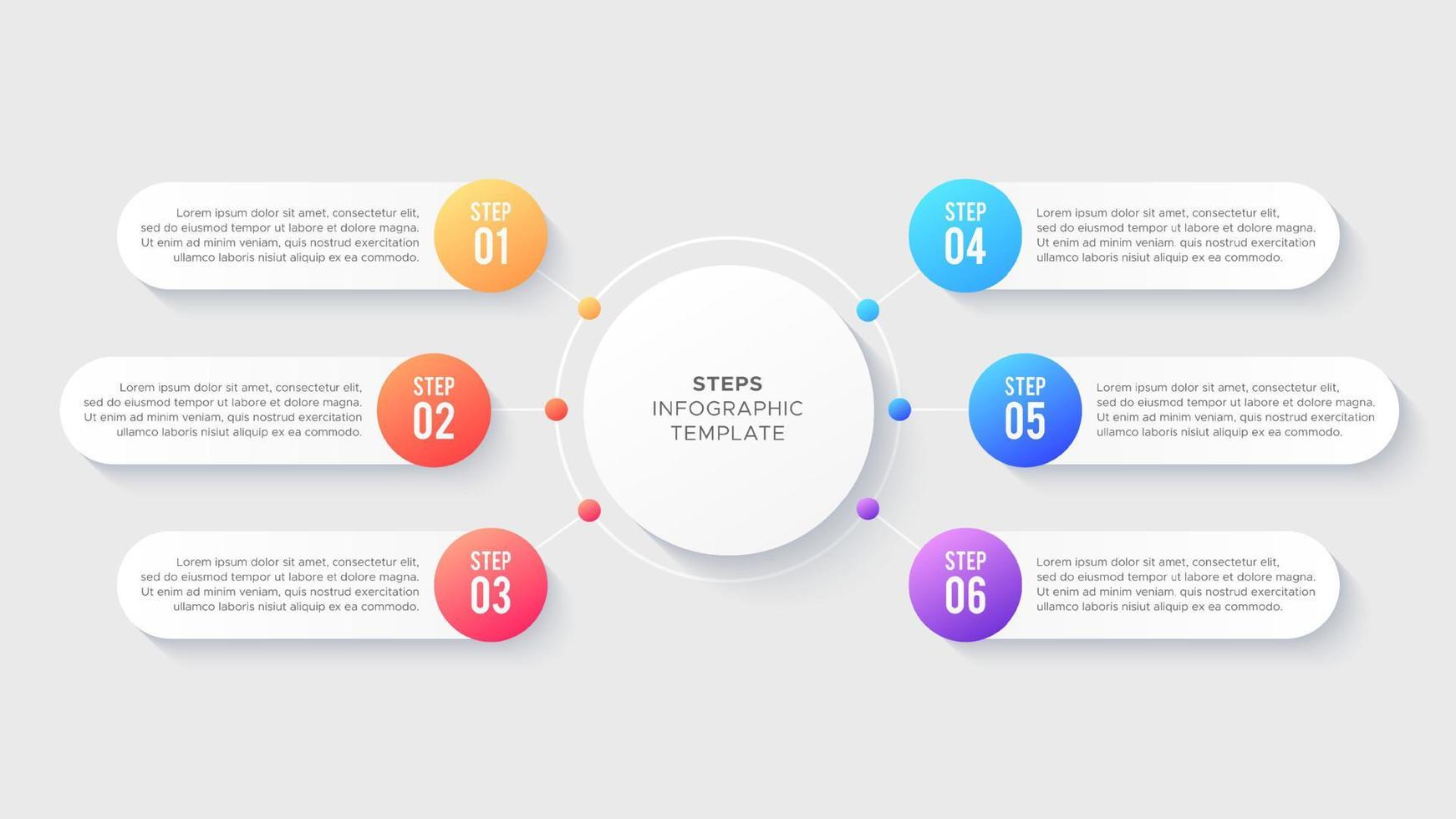 Lorem ipsum dolor sit amet, consectetur elit, sed do eiusmod tempor ut labore et dolore magna. Ut enim ad minim veniam, quis nostrud exercitation ullamco laboris nisiut aliquip ex ea commodo.

STEP 01

Lorem ipsum dolor sit amet, consectetur elit, sed do eiusmod tempor ut labore et dolore magna. Ut enim ad minim veniam, quis nostrud exercitation ullamco laboris nisiut aliquip ex ea commodo.

STEP 02

Lorem ipsum dolor sit amet, consectetur elit, sed do eiusmod tempor ut labore et dolore magna. Ut enim ad minim veniam, quis nostrud exercitation ullamco laboris nisiut aliquip ex ea commodo.

STEP 03

STEPS
INFOGRAPHIC
TEMPLATE

STEP 04

Lorem ipsum dolor sit amet, consectetur elit, sed do eiusmod tempor ut labore et dolore magna. Ut enim ad minim veniam, quis nostrud exercitation ullamco laboris nisiut aliquip ex ea commodo.

STEP 05

Lorem ipsum dolor sit amet, consectetur elit, sed do eiusmod tempor ut labore et dolore magna. Ut enim ad minim veniam, quis nostrud exercitation ullamco laboris nisiut aliquip ex ea commodo.

STEP 06

Lorem ipsum dolor sit amet, consectetur elit, sed do eiusmod tempor ut labore et dolore magna. Ut enim ad minim veniam, quis nostrud exercitation ullamco laboris nisiut aliquip ex ea commodo.