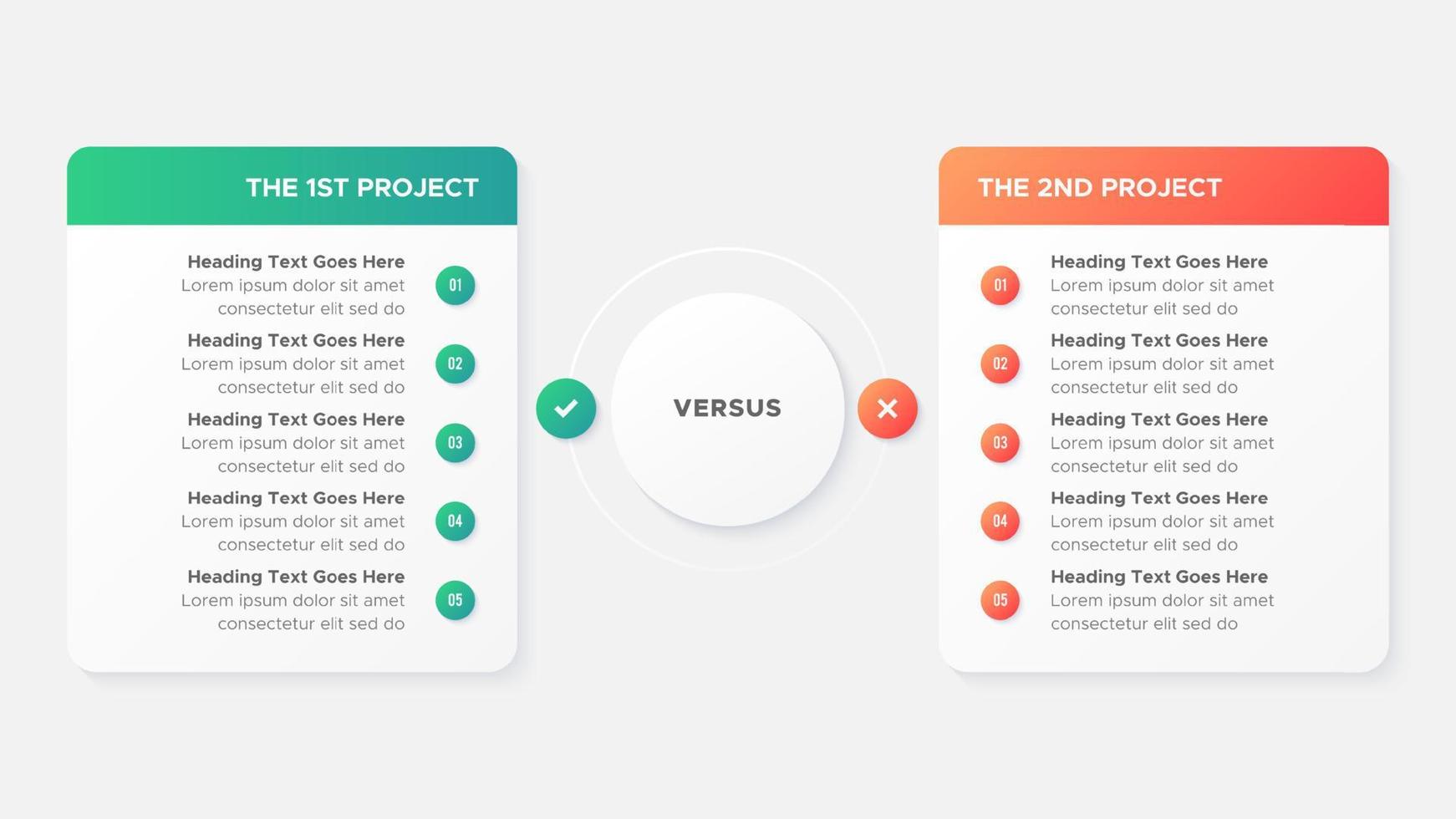 THE 1ST PROJECT

Heading Text Goes Here
Lorem ipsum dolor sit amet consectetur elit sed do
01

Heading Text Goes Here
Lorem ipsum dolor sit amet consectetur elit sed do
02

Heading Text Goes Here
Lorem ipsum dolor sit amet consectetur elit sed do
03

Heading Text Goes Here
Lorem ipsum dolor sit amet consectetur elit sed do
04

Heading Text Goes Here
Lorem ipsum dolor sit amet consectetur elit sed do
05

VERSUS

THE 2ND PROJECT

01
Heading Text Goes Here
Lorem ipsum dolor sit amet consectetur elit sed do

02
Heading Text Goes Here
Lorem ipsum dolor sit amet consectetur elit sed do

03
Heading Text Goes Here
Lorem ipsum dolor sit amet consectetur elit sed do

04
Heading Text Goes Here
Lorem ipsum dolor sit amet consectetur elit sed do

05
Heading Text Goes Here
Lorem ipsum dolor sit amet consectetur elit sed do