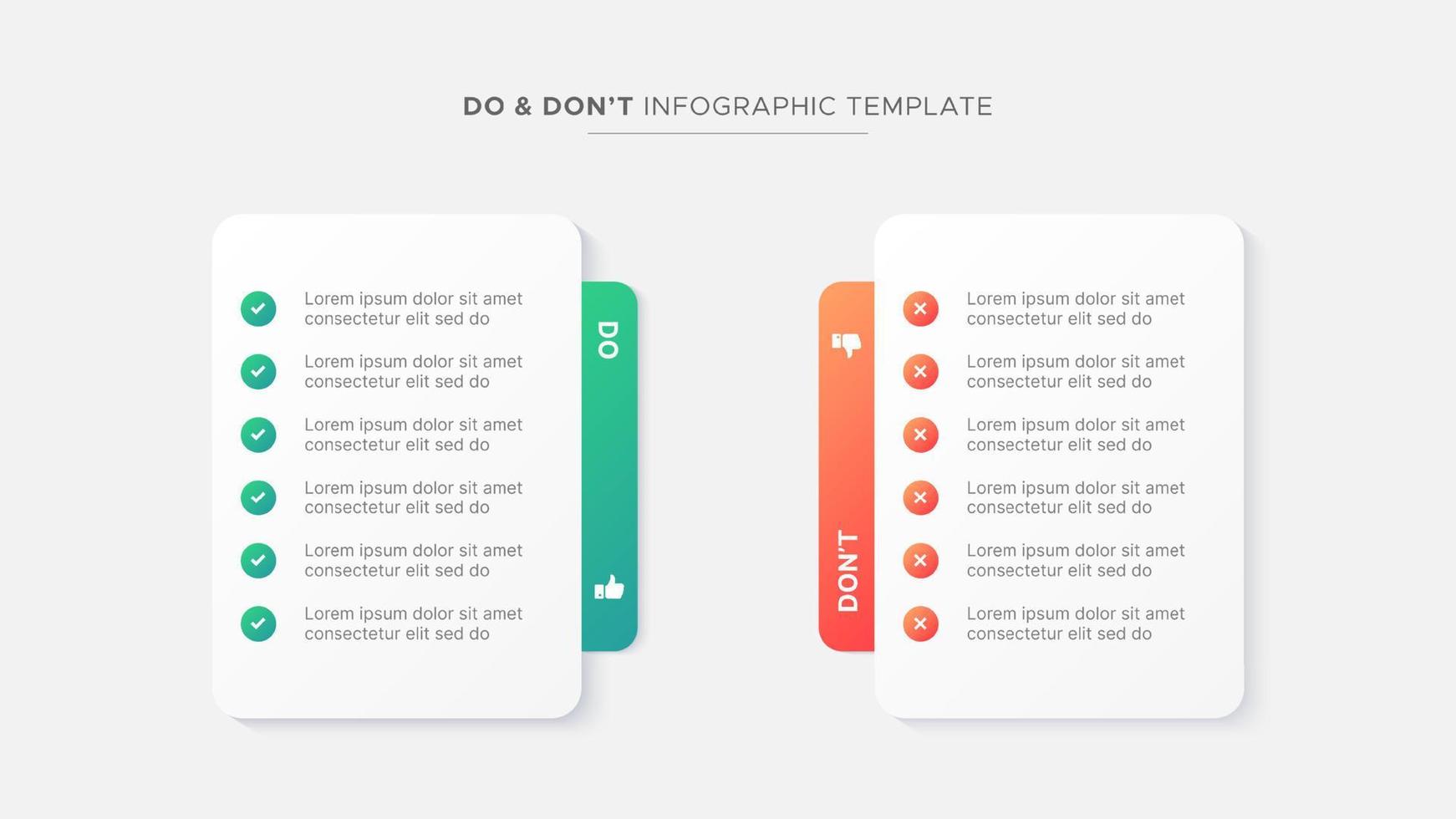 DO & DON'T INFOGRAPHIC TEMPLATE

Lorem ipsum dolor sit amet consectetur elit sed do

Lorem ipsum dolor sit amet consectetur elit sed do

Lorem ipsum dolor sit amet consectetur elit sed do

Lorem ipsum dolor sit amet consectetur elit sed do

Lorem ipsum dolor sit amet consectetur elit sed do

Lorem ipsum dolor sit amet consectetur elit sed do

DO

DON'T

Lorem ipsum dolor sit amet consectetur elit sed do

Lorem ipsum dolor sit amet consectetur elit sed do

Lorem ipsum dolor sit amet consectetur elit sed do

Lorem ipsum dolor sit amet consectetur elit sed do

Lorem ipsum dolor sit amet consectetur elit sed do

Lorem ipsum dolor sit amet consectetur elit sed do