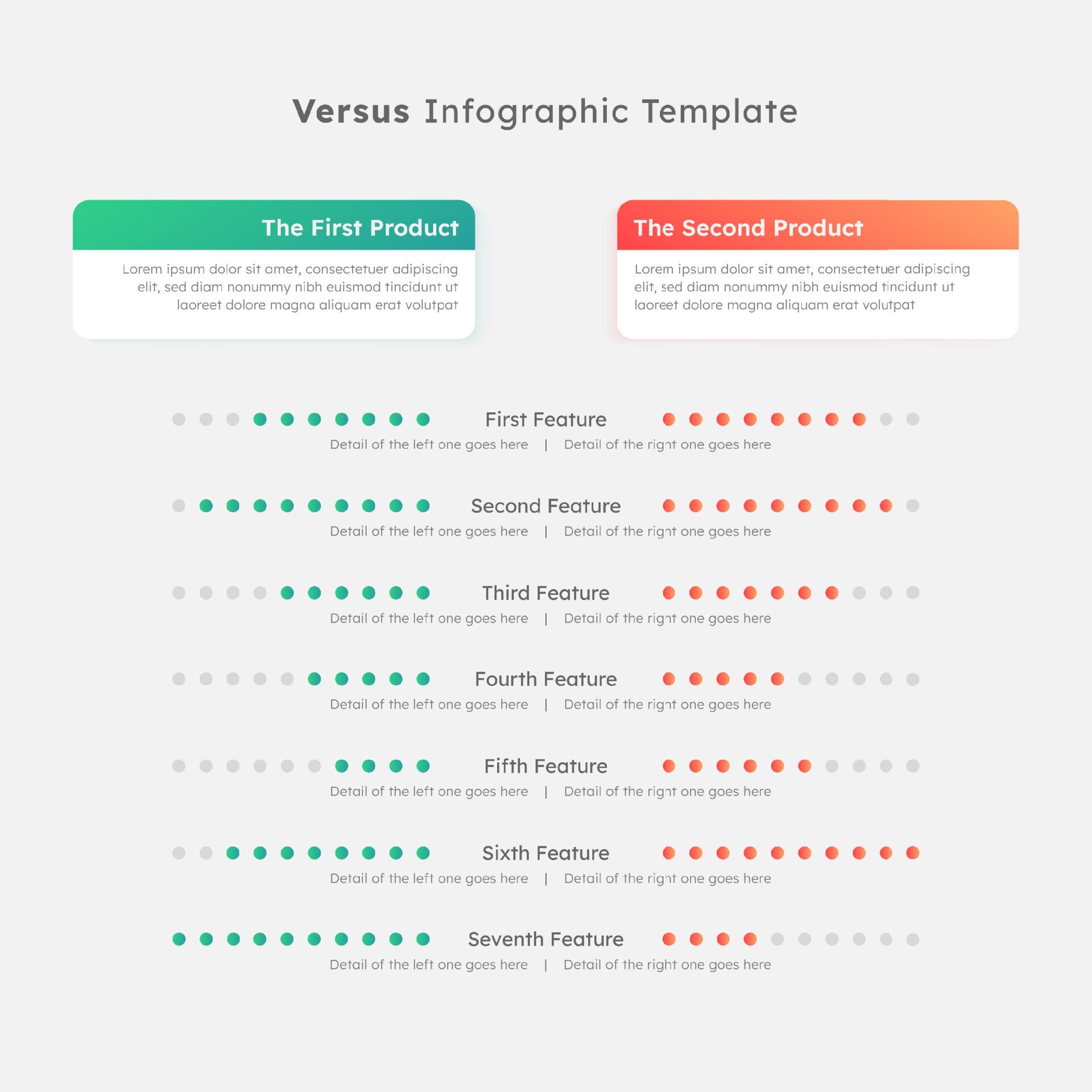 Versus Infographic Template

The First Product

Lorem ipsum dolor sit amet, consectetuer adipiscing elit, sed diam nonummy nibh euismod tincidunt ut laoreet dolore magna aliquam erat volutpat

The Second Product

Lorem ipsum dolor sit amet, consectetuer adipiscing elit, sed diam nonummy nibh euismod tincidunt ut laoreet dolore magna aliquam erat volutpat

First Feature
Detail of the left one goes here | Detail of the right one goes here

Second Feature
Detail of the left one goes here | Detail of the right one goes here

Third Feature
Detail of the left one goes here | Detail of the right one goes here

Fourth Feature
Detail of the left one goes here | Detail of the right one goes here

Fifth Feature
Detail of the left one goes here | Detail of the right one goes here

Sixth Feature
Detail of the left one goes here | Detail of the right one goes here

Seventh Feature
Detail of the left one goes here | Detail of the right one goes here