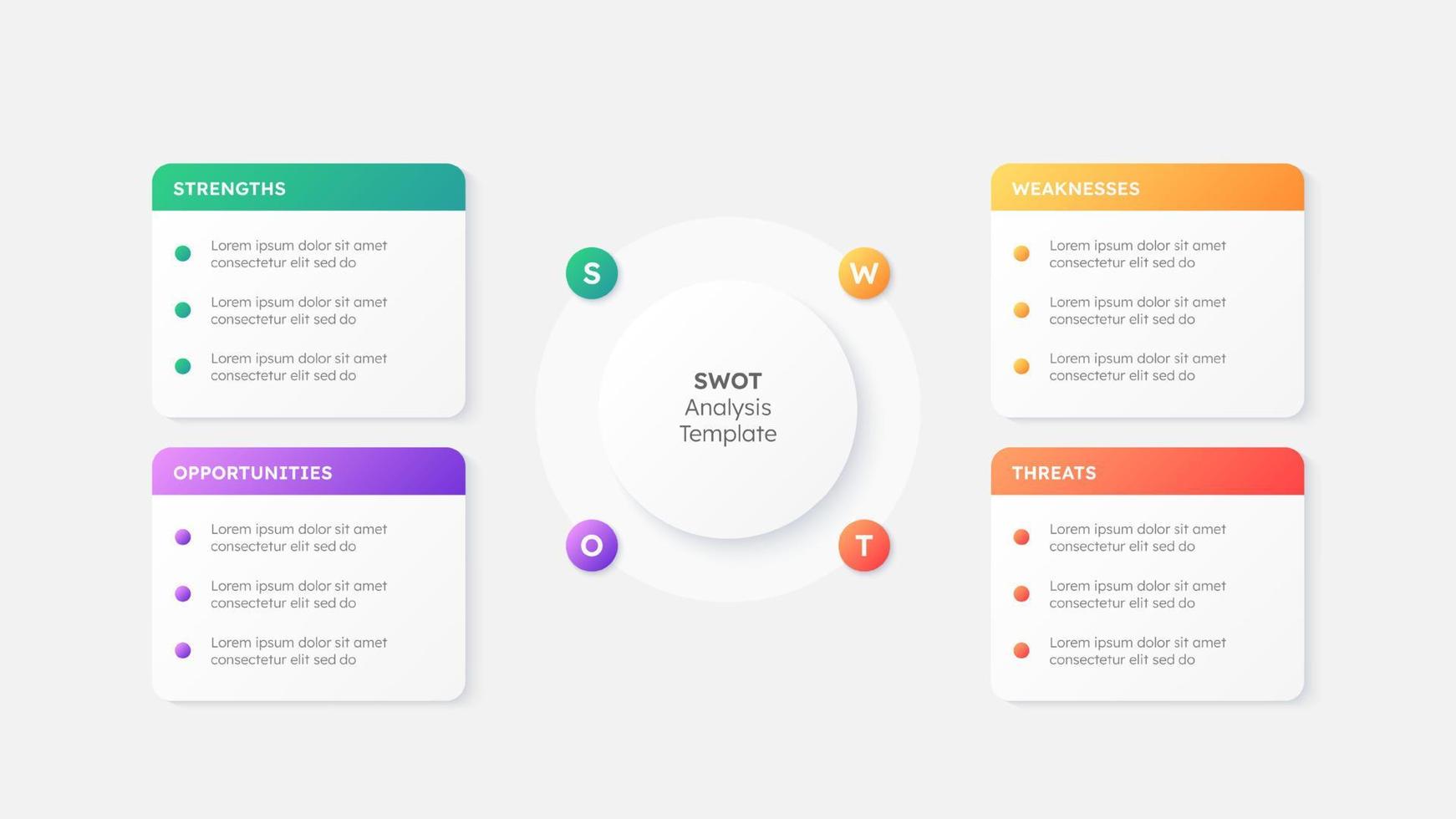 STRENGTHS

Lorem ipsum dolor sit amet consectetur elit sed do

Lorem ipsum dolor sit amet consectetur elit sed do

Lorem ipsum dolor sit amet consectetur elit sed do

OPPORTUNITIES

Lorem ipsum dolor sit amet consectetur elit sed do

Lorem ipsum dolor sit amet consectetur elit sed do

Lorem ipsum dolor sit amet consectetur elit sed do

S

W

SWOT
Analysis
Template

O

T

WEAKNESSES

Lorem ipsum dolor sit amet consectetur elit sed do

Lorem ipsum dolor sit amet consectetur elit sed do

Lorem ipsum dolor sit amet consectetur elit sed do

THREATS

Lorem ipsum dolor sit amet consectetur elit sed do

Lorem ipsum dolor sit amet consectetur elit sed do

Lorem ipsum dolor sit amet consectetur elit sed do