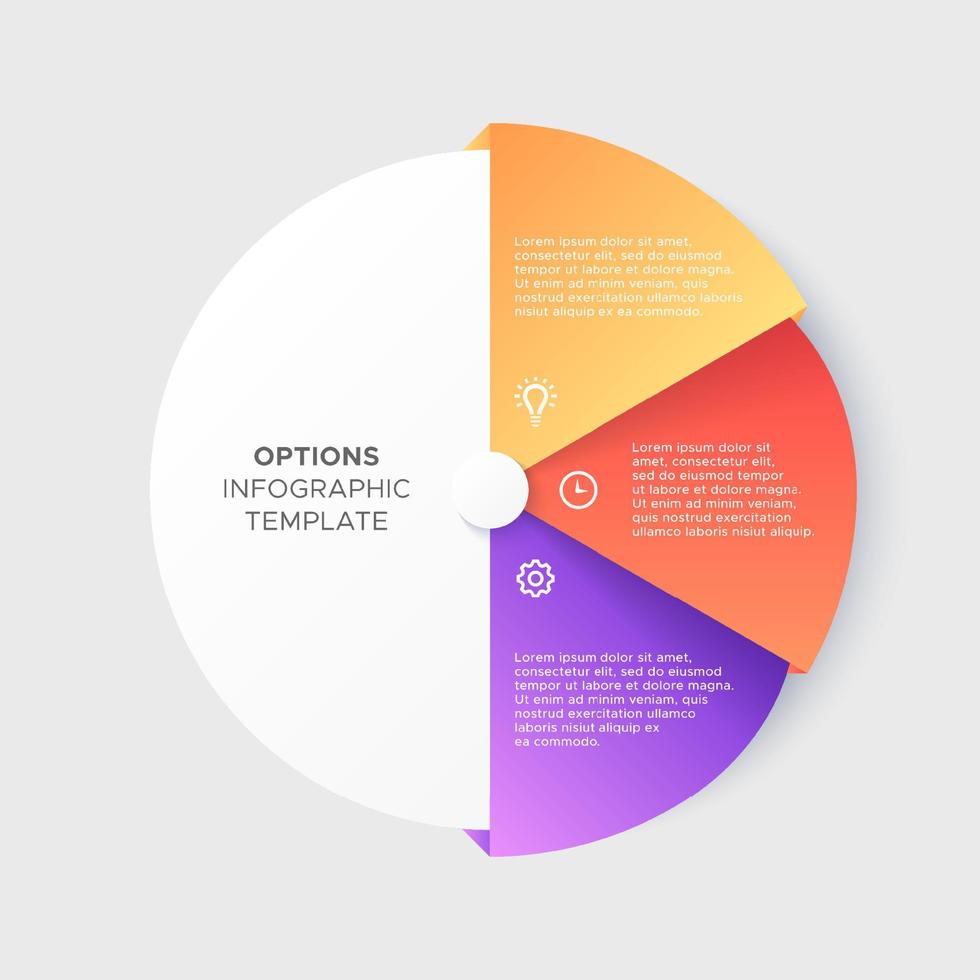 OPTIONS
INFOGRAPHIC
TEMPLATE

Lorem ipsum dolor sit amet, consectetur elit, sed do eiusmod tempor ut labore et dolore magna. Ut enim ad minim veniam, quis nostrud exercitation ullamco laboris nisiut aliquip ex ea commodo.

Lorem ipsum dolor sit amet, consectetur elit, sed do eiusmod tempor ut labore et dolore magna. Ut enim ad minim veniam, quis nostrud exercitation ullamco laboris nisiut aliquip.

Lorem ipsum dolor sit amet, consectetur elit, sed do eiusmod tempor ut labore et dolore magna. Ut enim ad minim veniam, quis nostrud exercitation ullamco laboris nisiut aliquip ex ea commodo.