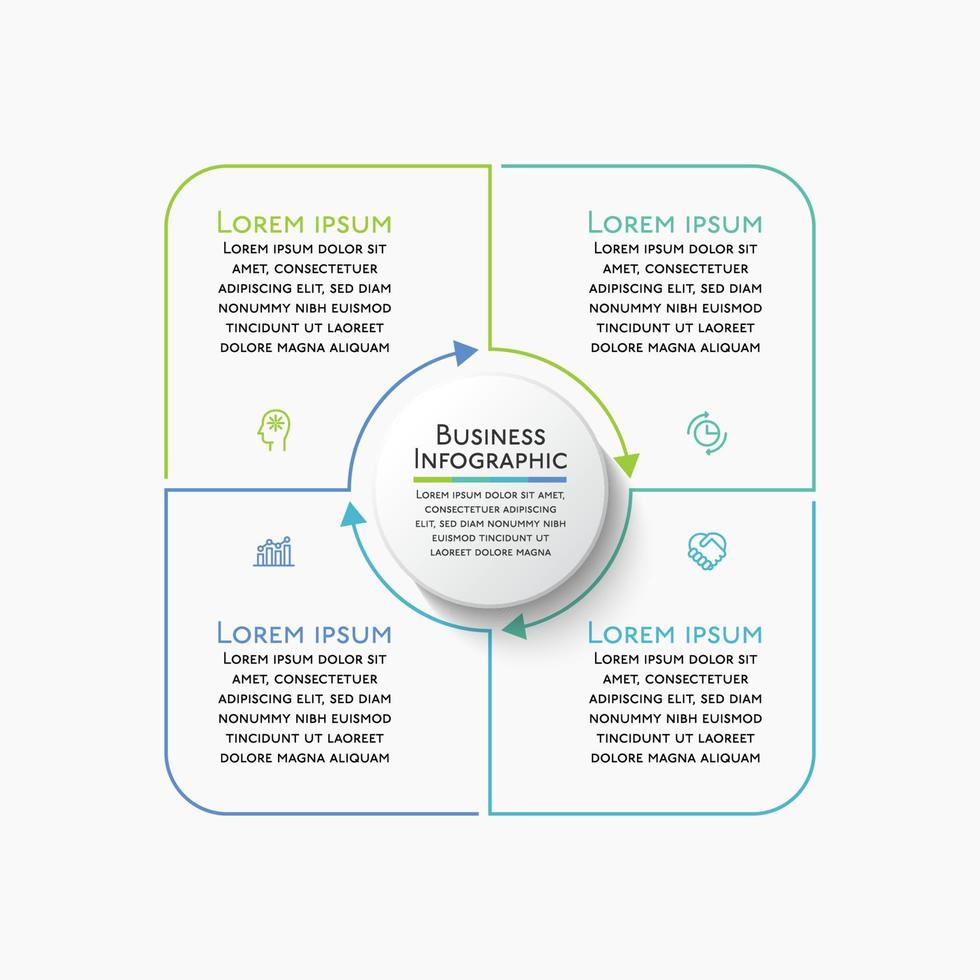 LOREM IPSUM
LOREM IPSUM DOLOR SIT AMET, CONSECTETUER ADIPISCING ELIT, SED DIAM NONUMMY NIBH EUISMOD TINCIDUNT UT LAOREET DOLORE MAGNA ALIQUAM

LOREM IPSUM
LOREM IPSUM DOLOR SIT AMET, CONSECTETUER ADIPISCING ELIT, SED DIAM NONUMMY NIBH EUISMOD TINCIDUNT UT LAOREET DOLORE MAGNA ALIQUAM

BUSINESS INFOGRAPHIC
LOREM IPSUM DOLOR SIT AMET, CONSECTETUER ADIPISCING ELIT, SED DIAM NONUMMY NIBH EUISMOD TINCIDUNT UT LAOREET DOLORE MAGNA

LOREM IPSUM
LOREM IPSUM DOLOR SIT AMET, CONSECTETUER ADIPISCING ELIT, SED DIAM NONUMMY NIBH EUISMOD TINCIDUNT UT LAOREET DOLORE MAGNA ALIQUAM

LOREM IPSUM
LOREM IPSUM DOLOR SIT AMET, CONSECTETUER ADIPISCING ELIT, SED DIAM NONUMMY NIBH EUISMOD TINCIDUNT UT LAOREET DOLORE MAGNA ALIQUAM