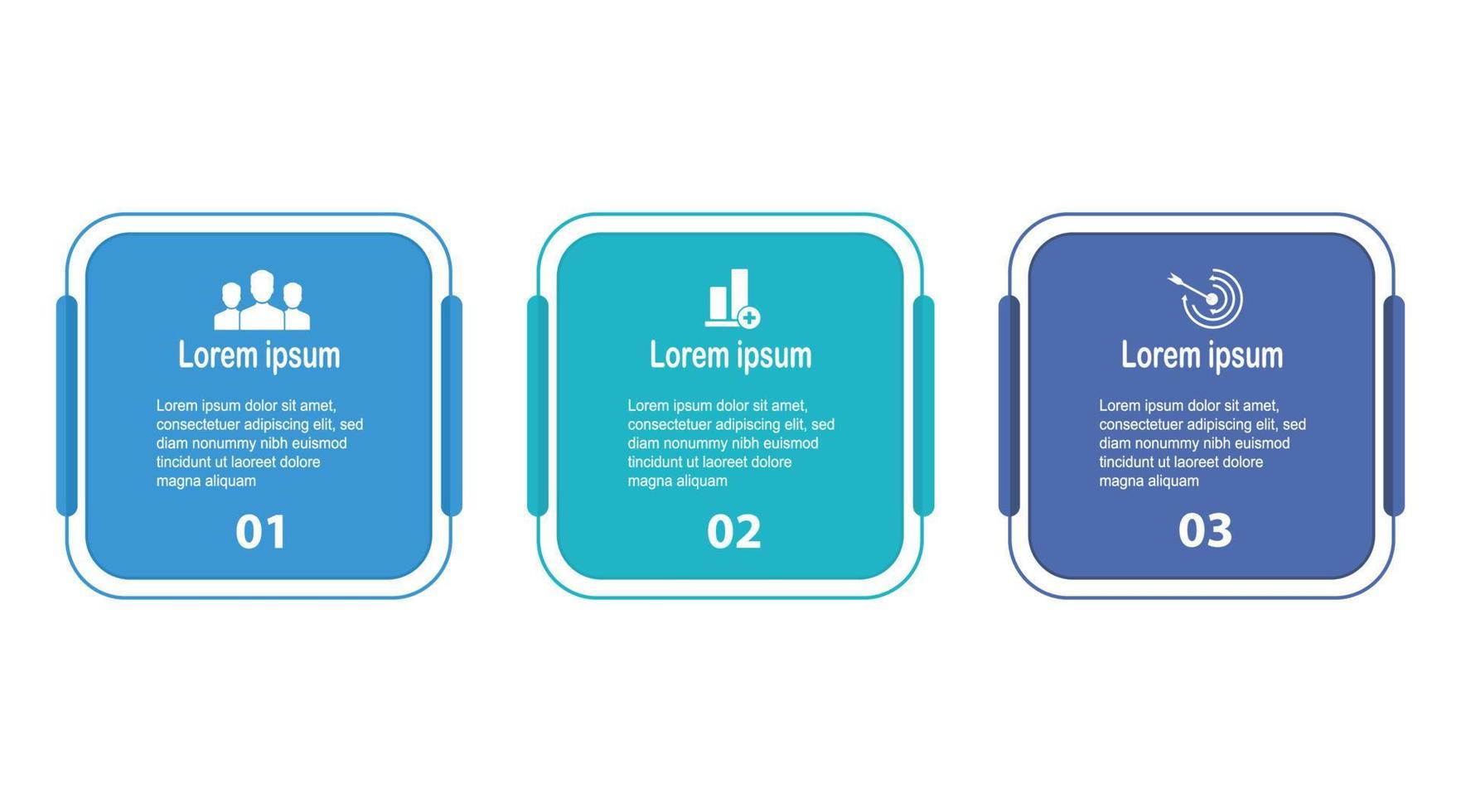 Lorem ipsum

Lorem ipsum dolor sit amet, consectetuer adipiscing elit, sed diam nonummy nibh euismod tincidunt ut laoreet dolore magna aliquam

01

Lorem ipsum

Lorem ipsum dolor sit amet, consectetuer adipiscing elit, sed diam nonummy nibh euismod tincidunt ut laoreet dolore magna aliquam

02

Lorem ipsum

Lorem ipsum dolor sit amet, consectetuer adipiscing elit, sed diam nonummy nibh euismod tincidunt ut laoreet dolore magna aliquam

03