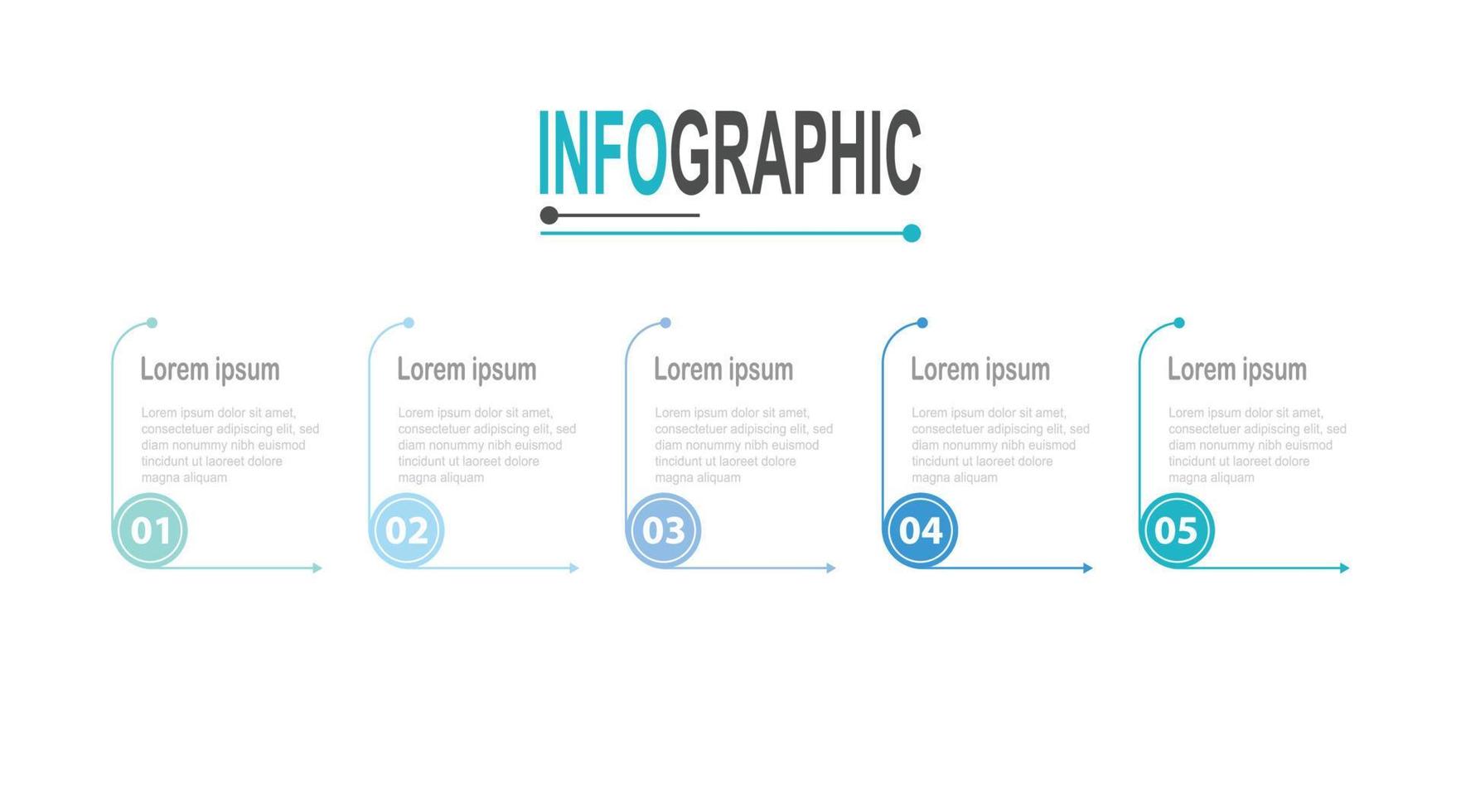 INFOGRAPHIC

Lorem ipsum

Lorem ipsum dolor sit amet, consectetuer adipiscing elit, sed diam nonummy nibh euismod tincidunt ut laoreet dolore magna aliquam

01

Lorem ipsum

Lorem ipsum dolor sit amet, consectetuer adipiscing elit, sed diam nonummy nibh euismod tincidunt ut laoreet dolore magna aliquam

02

Lorem ipsum

Lorem ipsum dolor sit amet, consectetuer adipiscing elit, sed diam nonummy nibh euismod tincidunt ut laoreet dolore magna aliquam

03

Lorem ipsum

Lorem ipsum dolor sit amet, consectetuer adipiscing elit, sed diam nonummy nibh euismod tincidunt ut laoreet dolore magna aliquam

04

Lorem ipsum

Lorem ipsum dolor sit amet, consectetuer adipiscing elit, sed diam nonummy nibh euismod tincidunt ut laoreet dolore magna aliquam

05