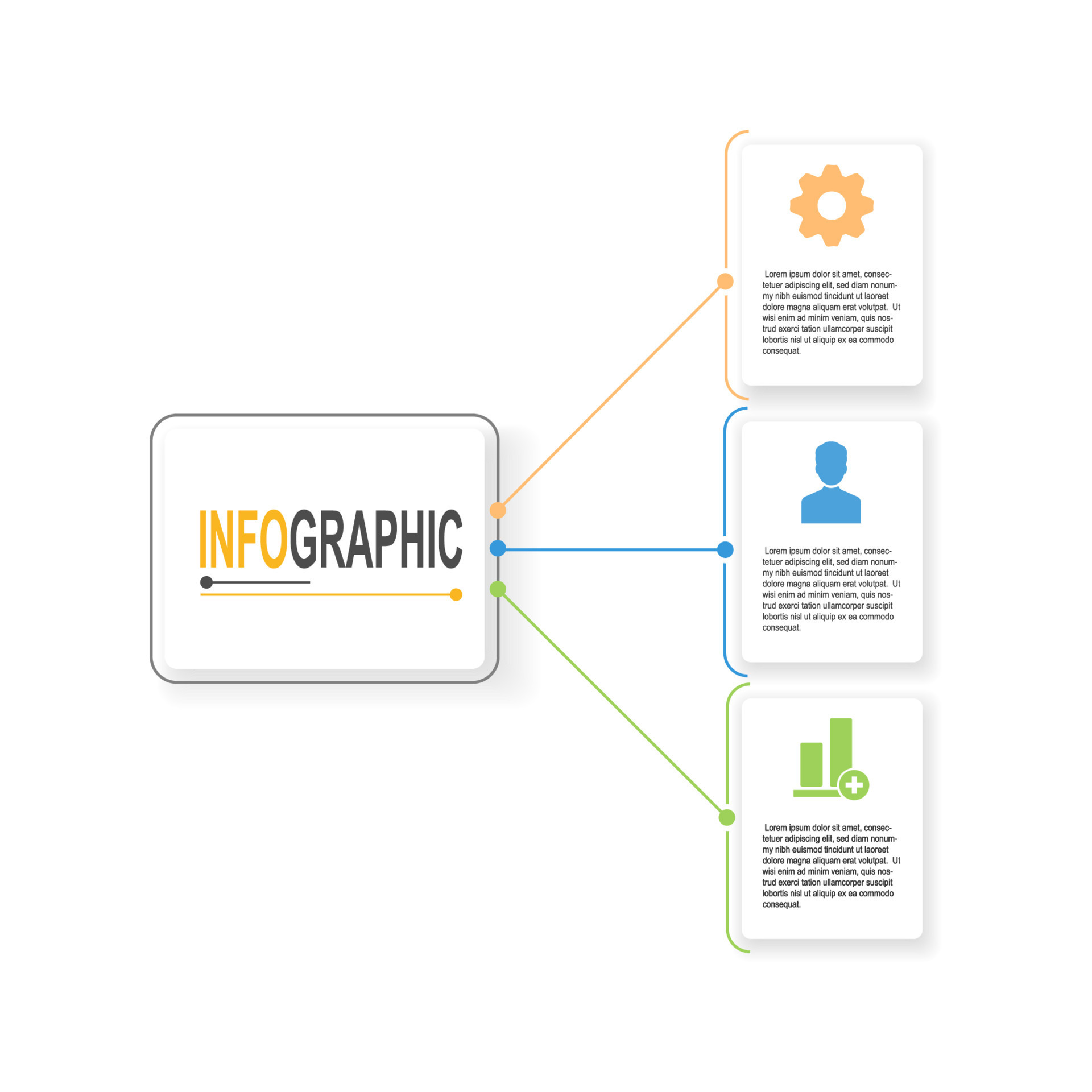 INFOGRAPHIC

Lorem ipsum dolor sit amet, consectetuer adipiscing elit, sed diam nonummy nibh euismod tincidunt ut laoreet dolore magna aliquam erat volutpat. Ut wisi enim ad minim veniam, quis nostrud exerci tation ullamcorper suscipit lobortis nisl ut aliquip ex ea commodo consequat.

Lorem ipsum dolor sit amet, consectetuer adipiscing elit, sed diam nonummy nibh euismod tincidunt ut laoreet dolore magna aliquam erat volutpat. Ut wisi enim ad minim veniam, quis nostrud exerci tation ullamcorper suscipit lobortis nisl ut aliquip ex ea commodo consequat.

Lorem ipsum dolor sit amet, consectetuer adipiscing elit, sed diam nonummy nibh euismod tincidunt ut laoreet dolore magna aliquam erat volutpat. Ut wisi enim ad minim veniam, quis nostrud exerci tation ullamcorper suscipit lobortis nisl ut aliquip ex ea commodo consequat.