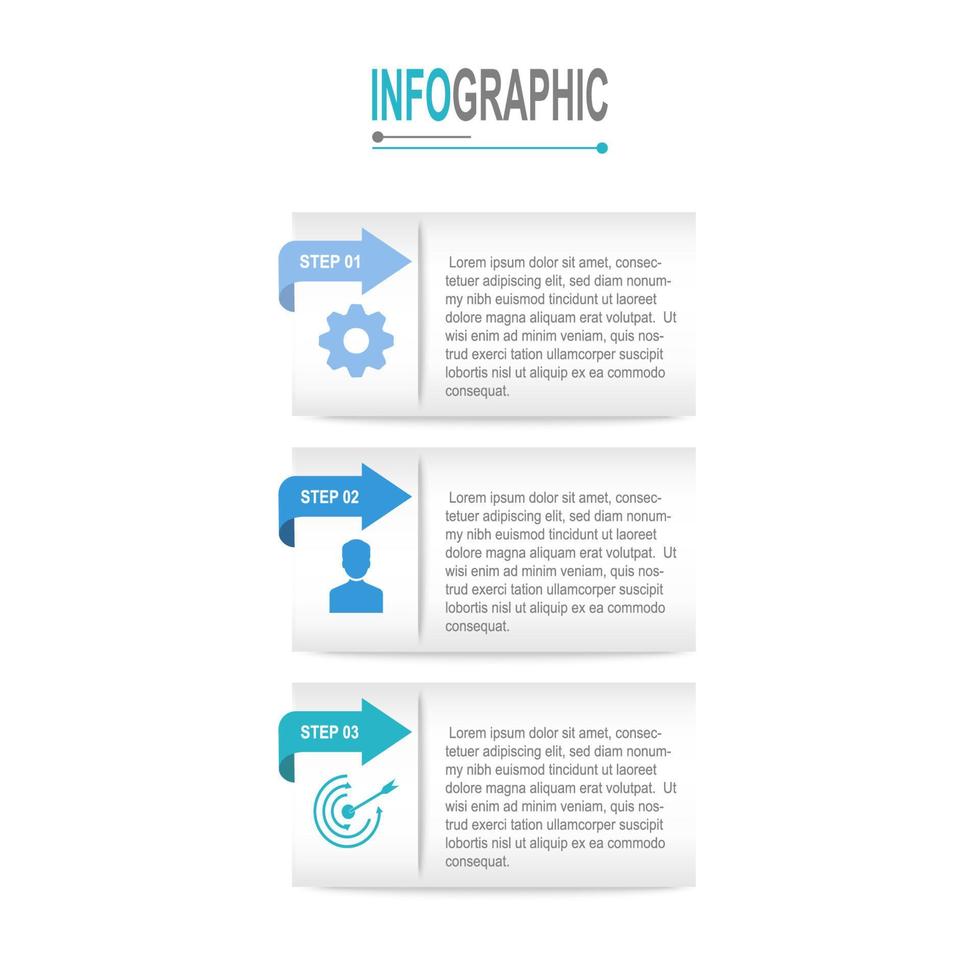 INFOGRAPHIC

STEP 01

Lorem ipsum dolor sit amet, consectetuer adipiscing elit, sed diam nonummy nibh euismod tincidunt ut laoreet dolore magna aliquam erat volutpat. Ut wisi enim ad minim veniam, quis nostrud exerci tation ullamcorper suscipit lobortis nisl ut aliquip ex ea commodo consequat.

STEP 02

Lorem ipsum dolor sit amet, consectetuer adipiscing elit, sed diam nonummy nibh euismod tincidunt ut laoreet dolore magna aliquam erat volutpat. Ut wisi enim ad minim veniam, quis nostrud exerci tation ullamcorper suscipit lobortis nisl ut aliquip ex ea commodo consequat.

STEP 03

Lorem ipsum dolor sit amet, consectetuer adipiscing elit, sed diam nonummy nibh euismod tincidunt ut laoreet dolore magna aliquam erat volutpat. Ut wisi enim ad minim veniam, quis nostrud exerci tation ullamcorper suscipit lobortis nisl ut aliquip ex ea commodo consequat.