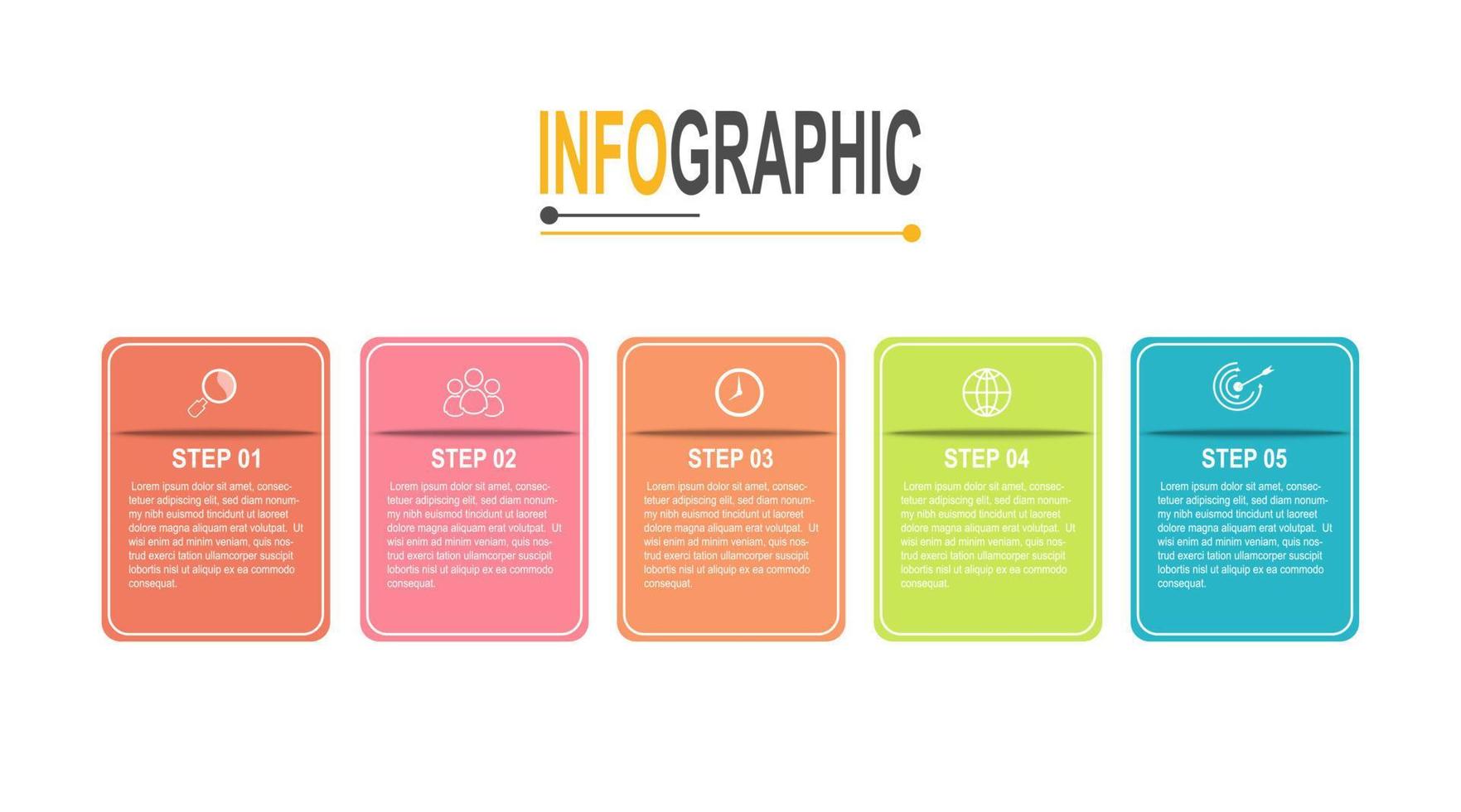 INFOGRAPHIC

STEP 01

Lorem ipsum dolor sit amet, consectetuer adipiscing elit, sed diam nonummy nibh euismod tincidunt ut laoreet dolore magna aliquam erat volutpat. Ut wisi enim ad minim veniam, quis nostrud exerci tation ullamcorper suscipit lobortis nisl ut aliquip ex ea commodo consequat.

STEP 02

Lorem ipsum dolor sit amet, consectetuer adipiscing elit, sed diam nonummy nibh euismod tincidunt ut laoreet dolore magna aliquam erat volutpat. Ut wisi enim ad minim veniam, quis nostrud exerci tation ullamcorper suscipit lobortis nisl ut aliquip ex ea commodo consequat.

STEP 03

Lorem ipsum dolor sit amet, consectetuer adipiscing elit, sed diam nonummy nibh euismod tincidunt ut laoreet dolore magna aliquam erat volutpat. Ut wisi enim ad minim veniam, quis nostrud exerci tation ullamcorper suscipit lobortis nisl ut aliquip ex ea commodo consequat.

STEP 04

Lorem ipsum dolor sit amet, consectetuer adipiscing elit, sed diam nonummy nibh euismod tincidunt ut laoreet dolore magna aliquam erat volutpat. Ut wisi enim ad minim veniam, quis nostrud exerci tation ullamcorper suscipit lobortis nisl ut aliquip ex ea commodo consequat.

STEP 05

Lorem ipsum dolor sit amet, consectetuer adipiscing elit, sed diam nonummy nibh euismod tincidunt ut laoreet dolore magna aliquam erat volutpat. Ut wisi enim ad minim veniam, quis nostrud exerci tation ullamcorper suscipit lobortis nisl ut aliquip ex ea commodo consequat.