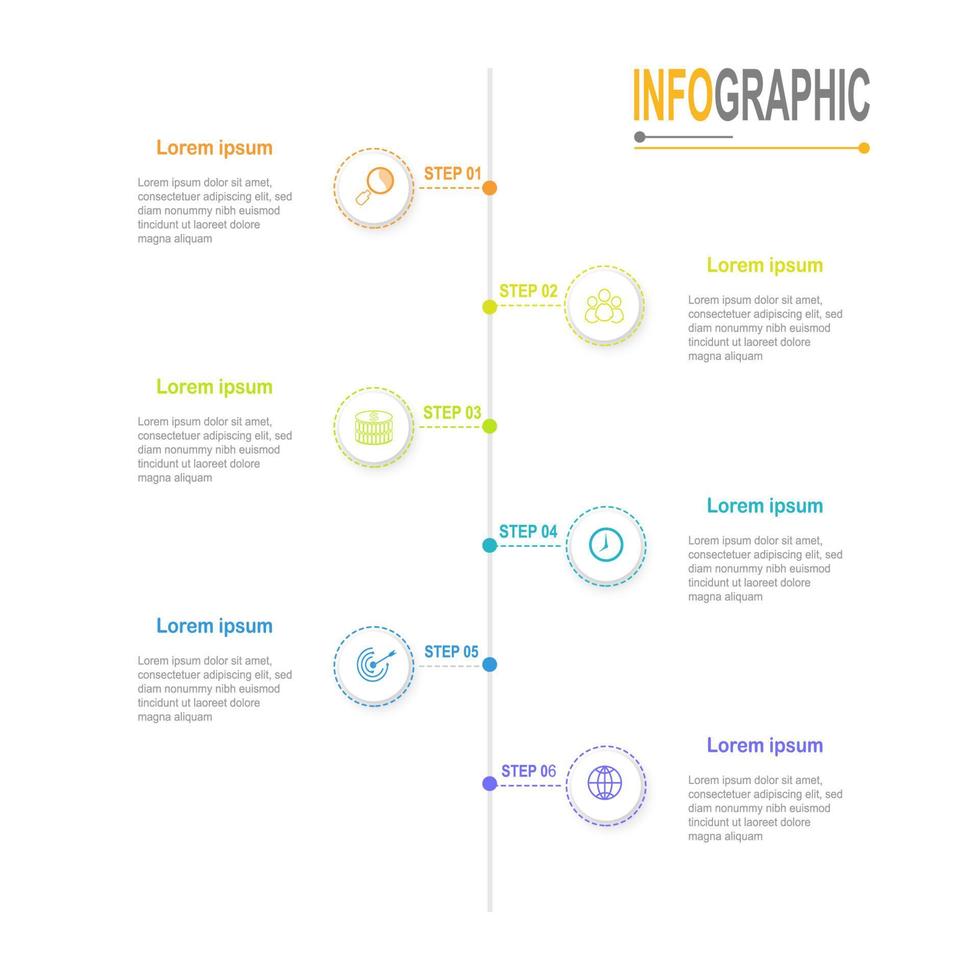 INFOGRAPHIC

Lorem ipsum

Lorem ipsum dolor sit amet, consectetuer adipiscing elit, sed diam nonummy nibh euismod tincidunt ut laoreet dolore magna aliquam

STEP 01

STEP 02

Lorem ipsum

Lorem ipsum dolor sit amet, consectetuer adipiscing elit, sed diam nonummy nibh euismod tincidunt ut laoreet dolore magna aliquam

Lorem ipsum

Lorem ipsum dolor sit amet, consectetuer adipiscing elit, sed diam nonummy nibh euismod tincidunt ut laoreet dolore magna aliquam

STEP 03

STEP 04

Lorem ipsum

Lorem ipsum dolor sit amet, consectetuer adipiscing elit, sed diam nonummy nibh euismod tincidunt ut laoreet dolore magna aliquam

Lorem ipsum

Lorem ipsum dolor sit amet, consectetuer adipiscing elit, sed diam nonummy nibh euismod tincidunt ut laoreet dolore magna aliquam

STEP 05

STEP 06

Lorem ipsum

Lorem ipsum dolor sit amet, consectetuer adipiscing elit, sed diam nonummy nibh euismod tincidunt ut laoreet dolore magna aliquam