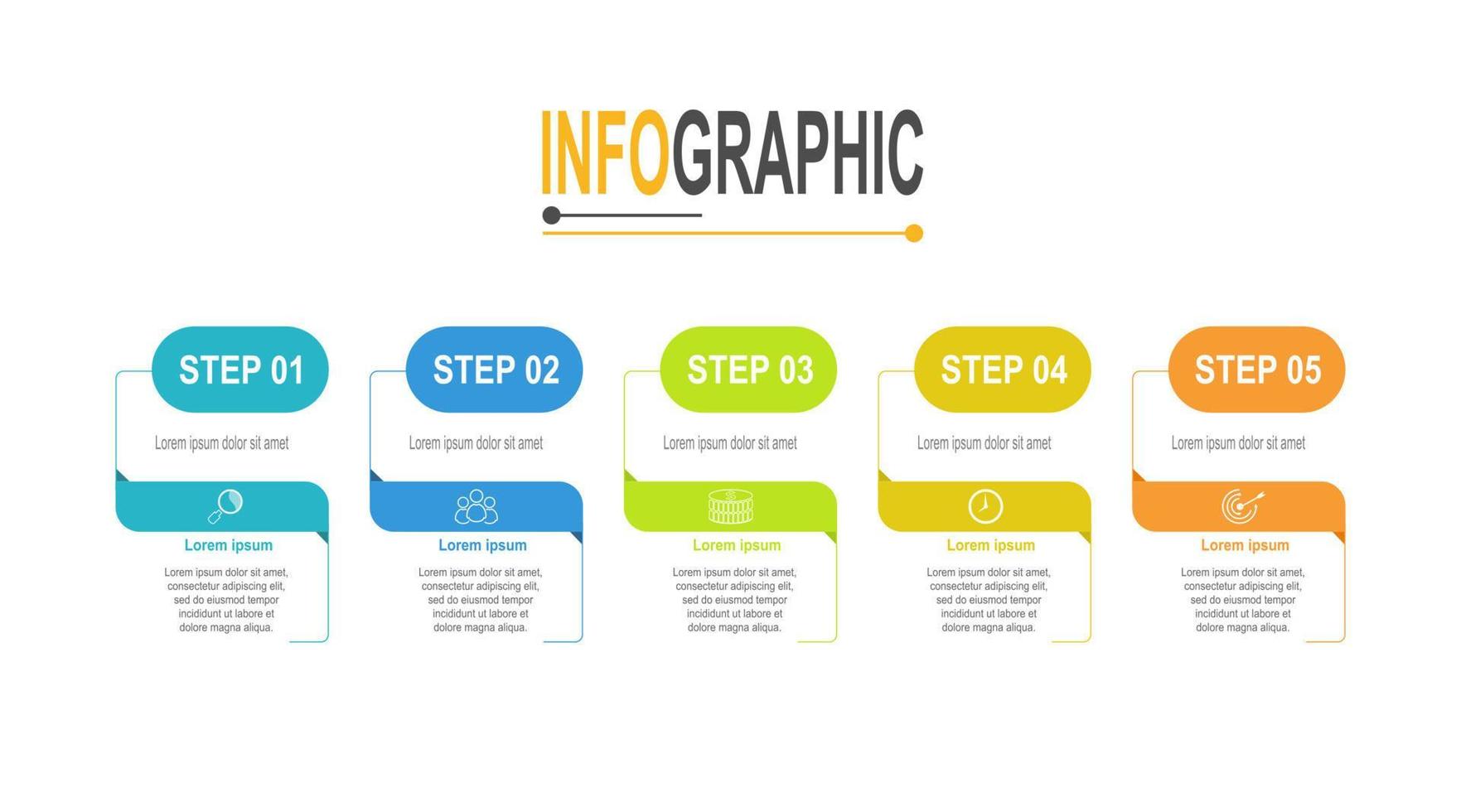 INFOGRAPHIC

STEP 01

Lorem ipsum dolor sit amet

Lorem ipsum

Lorem ipsum dolor sit amet, consectetur adipiscing elit, sed do eiusmod tempor incididunt ut labore et dolore magna aliqua.

STEP 02

Lorem ipsum dolor sit amet

Lorem ipsum

Lorem ipsum dolor sit amet, consectetur adipiscing elit, sed do eiusmod tempor incididunt ut labore et dolore magna aliqua.

STEP 03

Lorem ipsum dolor sit amet

Lorem ipsum

Lorem ipsum dolor sit amet, consectetur adipiscing elit, sed do eiusmod tempor incididunt ut labore et dolore magna aliqua.

STEP 04

Lorem ipsum dolor sit amet

Lorem ipsum

Lorem ipsum dolor sit amet, consectetur adipiscing elit, sed do eiusmod tempor incididunt ut labore et dolore magna aliqua.

STEP 05

Lorem ipsum dolor sit amet

Lorem ipsum

Lorem ipsum dolor sit amet, consectetur adipiscing elit, sed do eiusmod tempor incididunt ut labore et dolore magna aliqua.