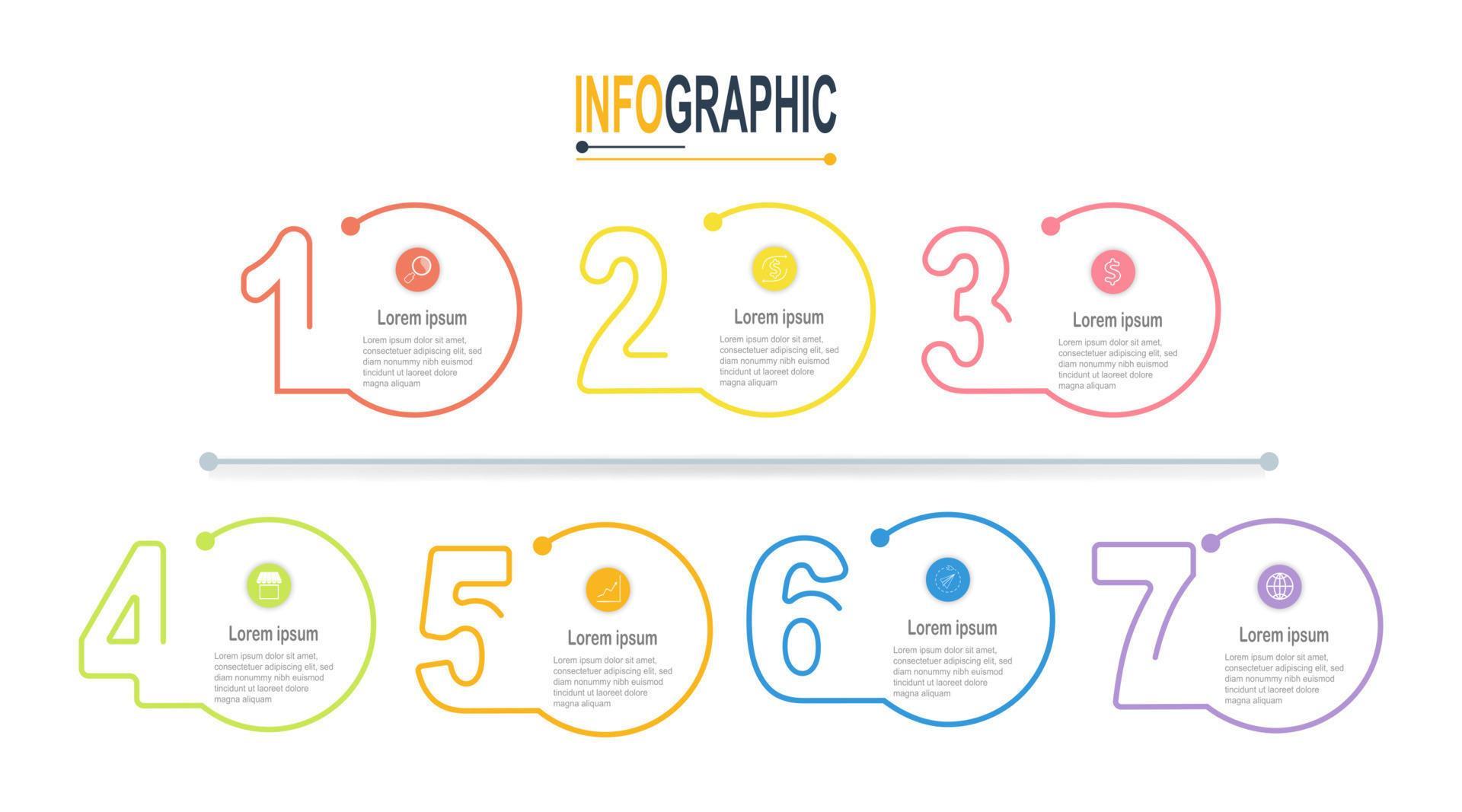 INFOGRAPHIC

1
Lorem ipsum
Lorem ipsum dolor sit amet, consectetuer adipiscing elit, sed diam nonummy nibh euismod tincidunt ut laoreet dolore magna aliquam

2
Lorem ipsum
Lorem ipsum dolor sit amet, consectetuer adipiscing elit, sed diam nonummy nibh euismod tincidunt ut laoreet dolore magna aliquam

3
Lorem ipsum
Lorem ipsum dolor sit amet, consectetuer adipiscing elit, sed diam nonummy nibh euismod tincidunt ut laoreet dolore magna aliquam

4
Lorem ipsum
Lorem ipsum dolor sit amet, consectetuer adipiscing elit, sed diam nonummy nibh euismod tincidunt ut laoreet dolore magna aliquam

5
Lorem ipsum
Lorem ipsum dolor sit amet, consectetuer adipiscing elit, sed diam nonummy nibh euismod tincidunt ut laoreet dolore magna aliquam

6
Lorem ipsum
Lorem ipsum dolor sit amet, consectetuer adipiscing elit, sed diam nonummy nibh euismod tincidunt ut laoreet dolore magna aliquam

7
Lorem ipsum
Lorem ipsum dolor sit amet, consectetuer adipiscing elit, sed diam nonummy nibh euismod tincidunt ut laoreet dolore magna aliquam